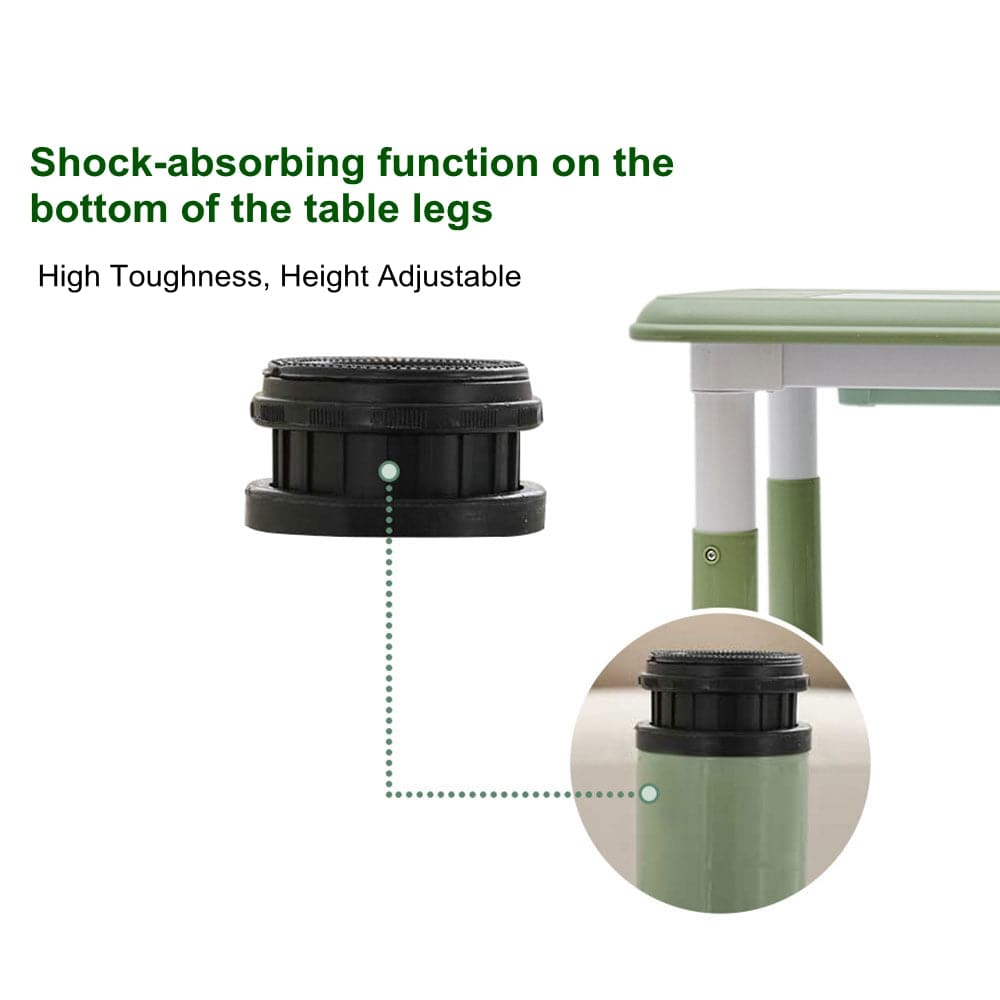 Shock-absorbing function on the bottom of the table legs

High Toughness, Height Adjustable