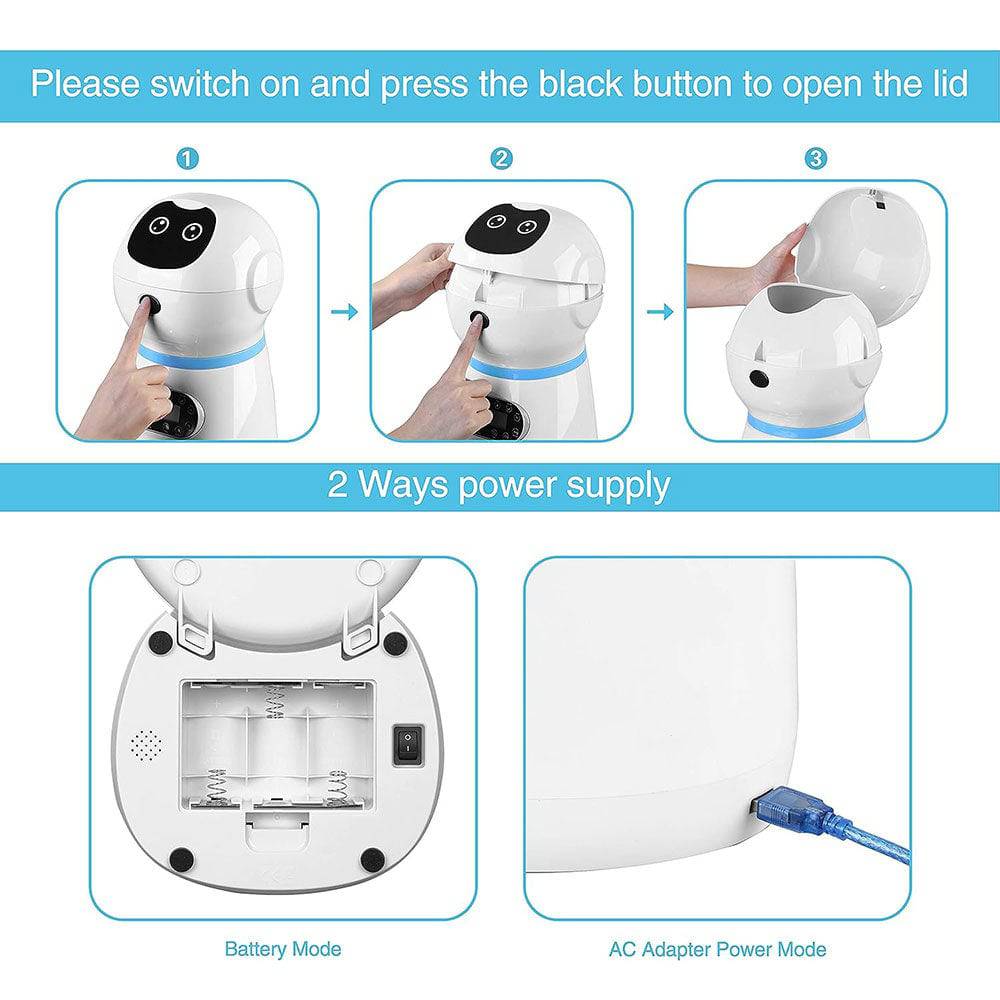 Please switch on and press the black button to open the lid

1

2

3

2 Ways power supply

Battery Mode

AC Adapter Power Mode