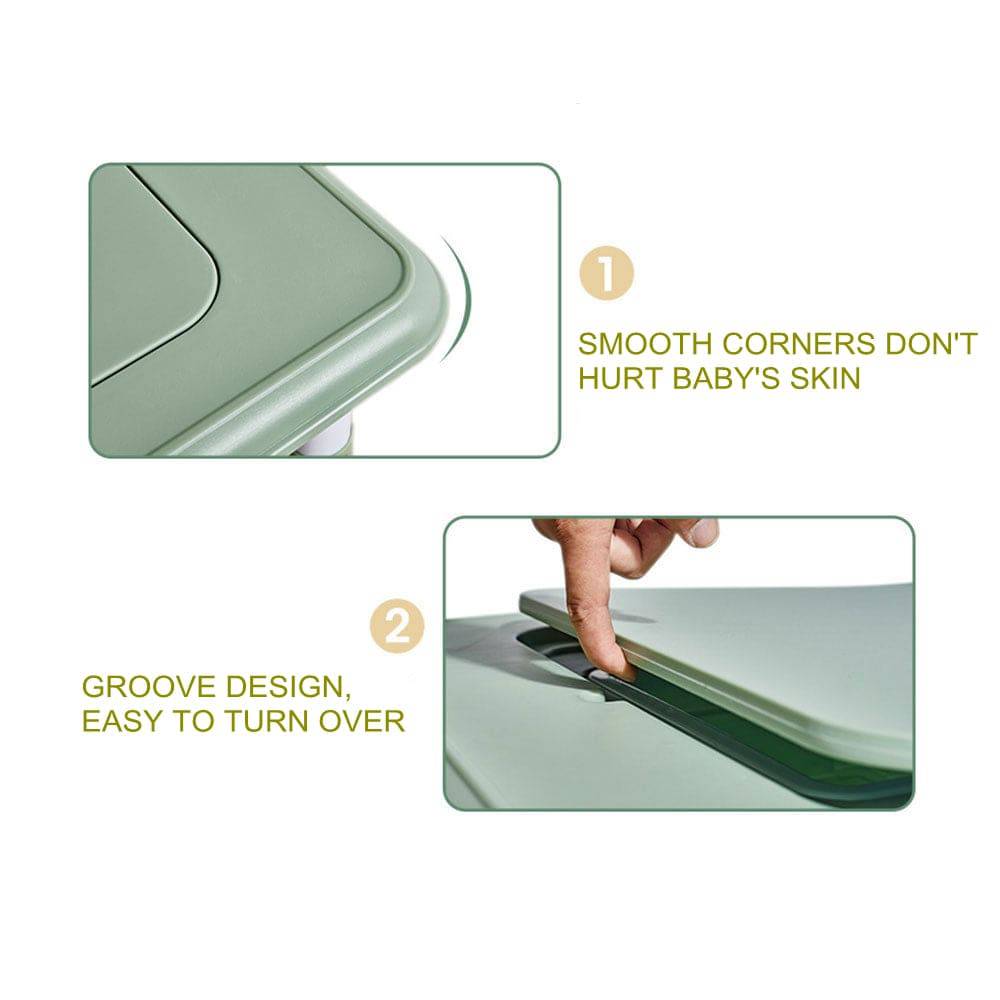 1

SMOOTH CORNERS DON'T HURT BABY'S SKIN

2

GROOVE DESIGN, EASY TO TURN OVER