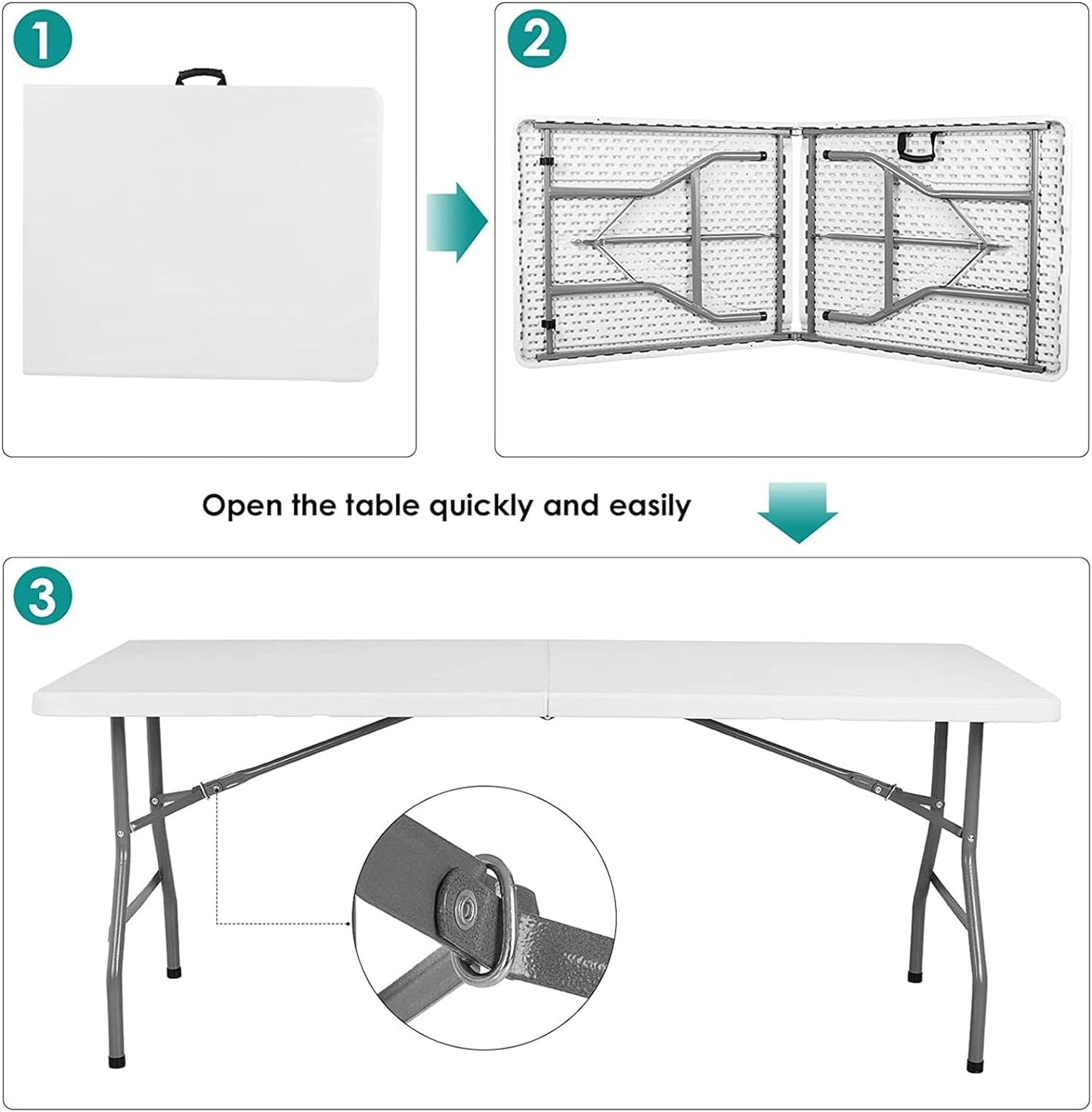 1

2

Open the table quickly and easily

3