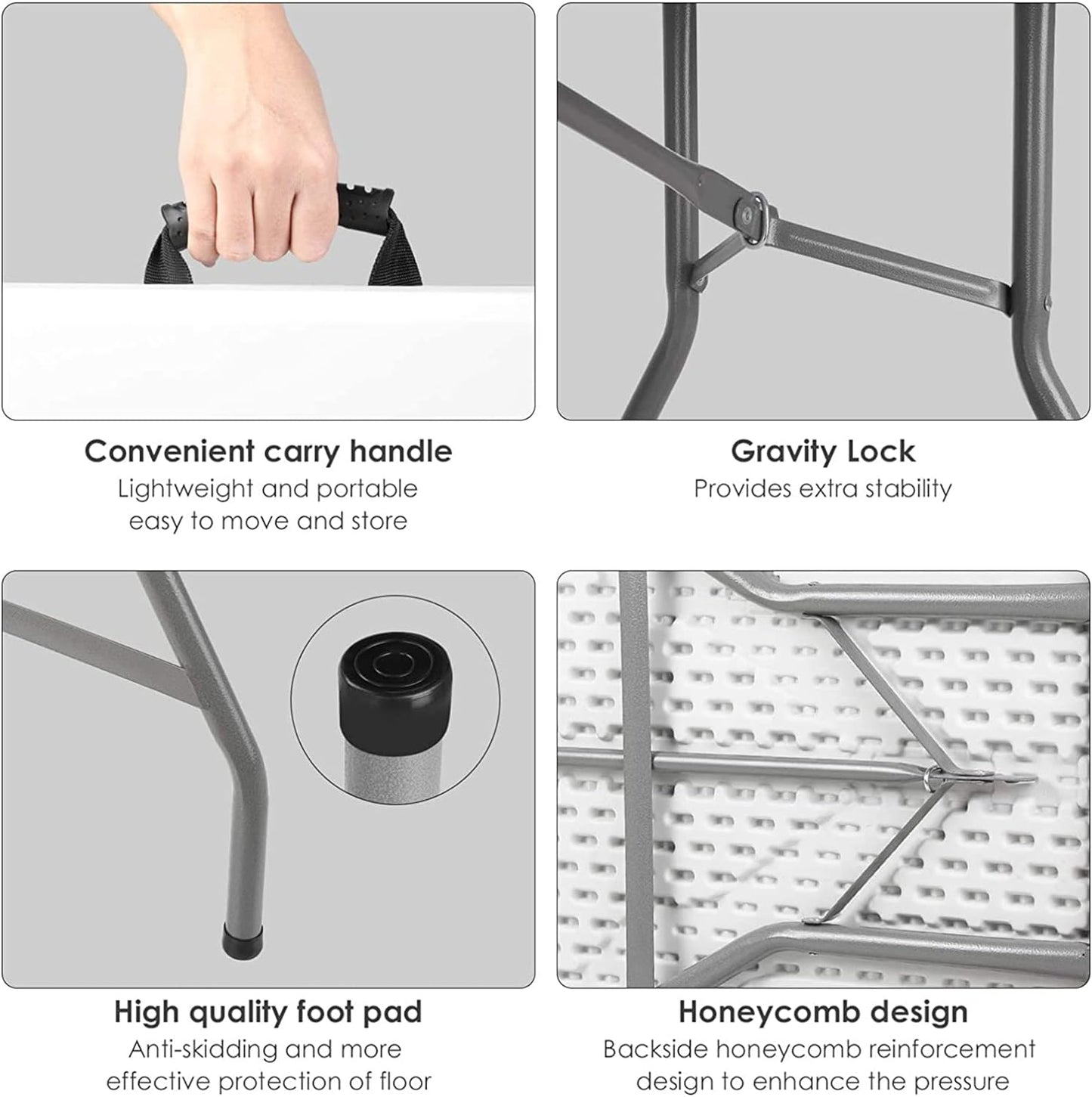 Convenient carry handle
Lightweight and portable easy to move and store

Gravity Lock
Provides extra stability

High quality foot pad
Anti-skidding and more effective protection of floor

Honeycomb design
Backside honeycomb reinforcement design to enhance the pressure