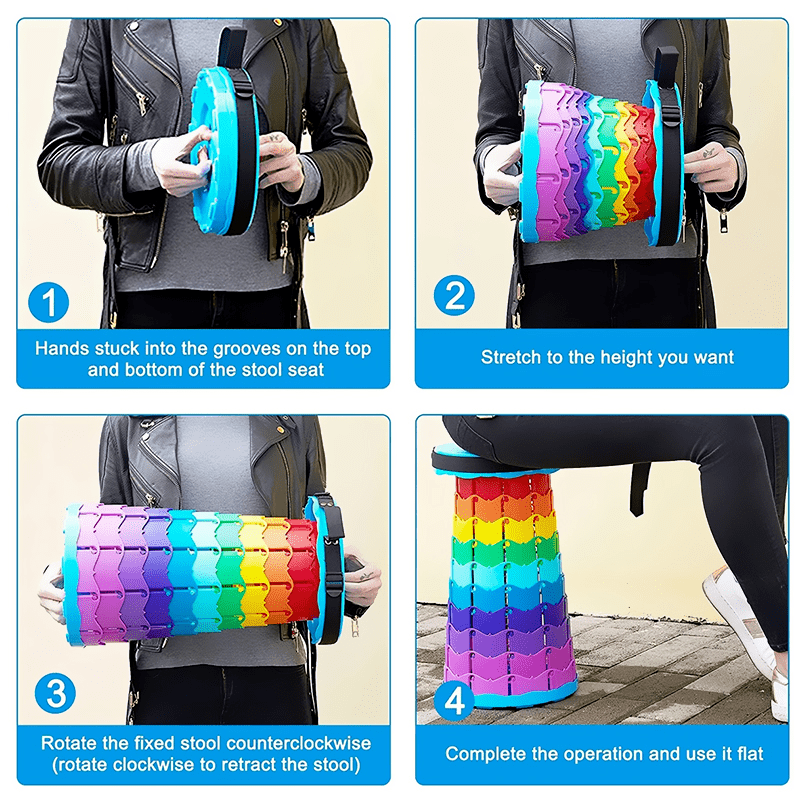 1

Hands stuck into the grooves on the top and bottom of the stool seat

2

Stretch to the height you want

3

Rotate the fixed stool counterclockwise (rotate clockwise to retract the stool)

4

Complete the operation and use it flat