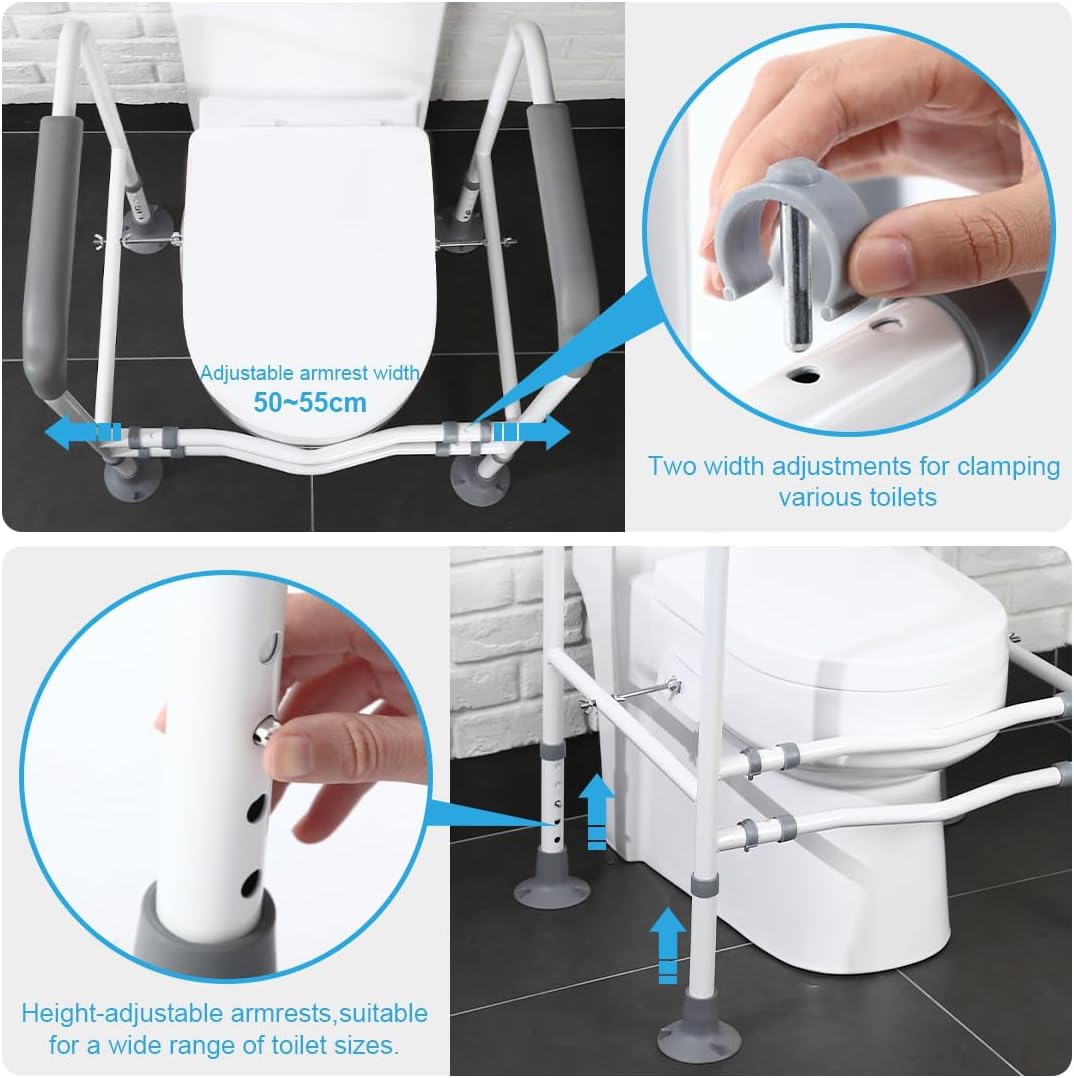 Adjustable armrest width
50~55cm

Two width adjustments for clamping various toilets

Height-adjustable armrests,suitable for a wide range of toilet sizes.