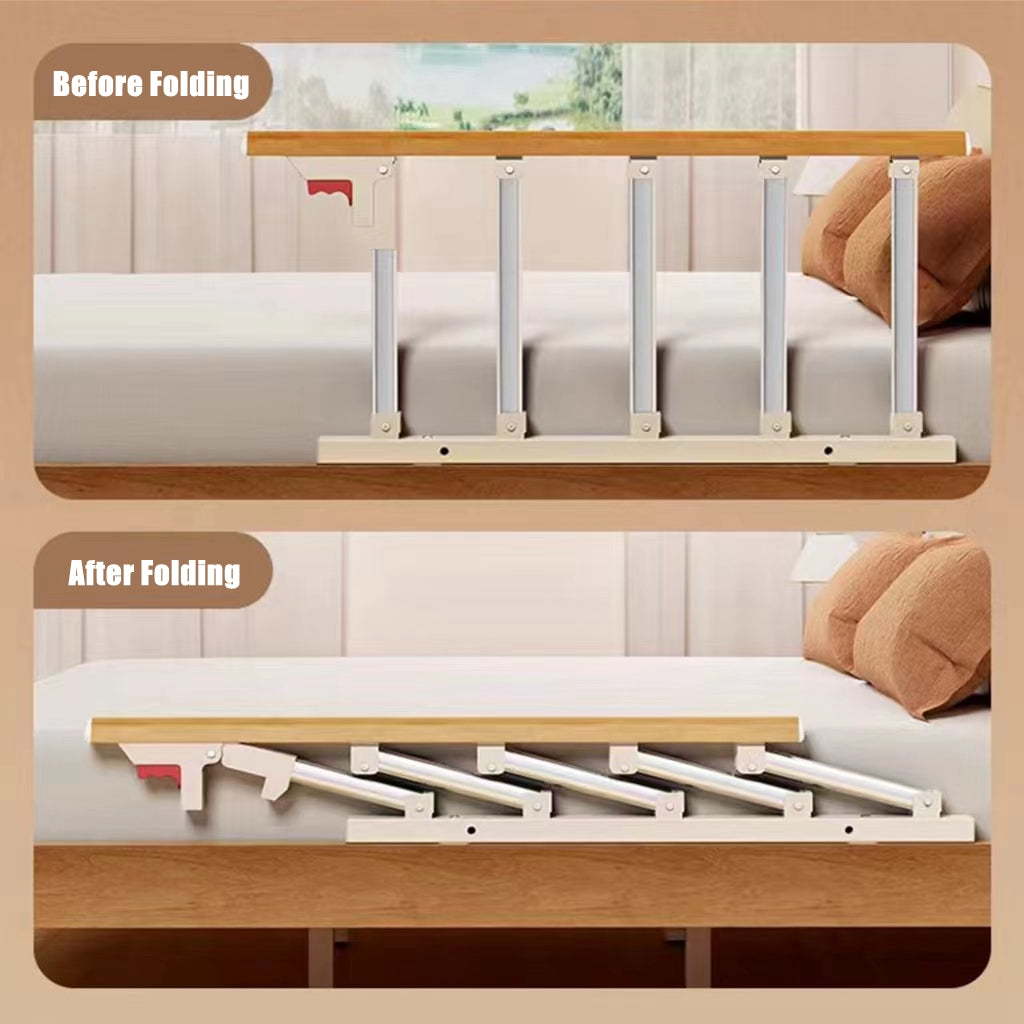 Before Folding

After Folding