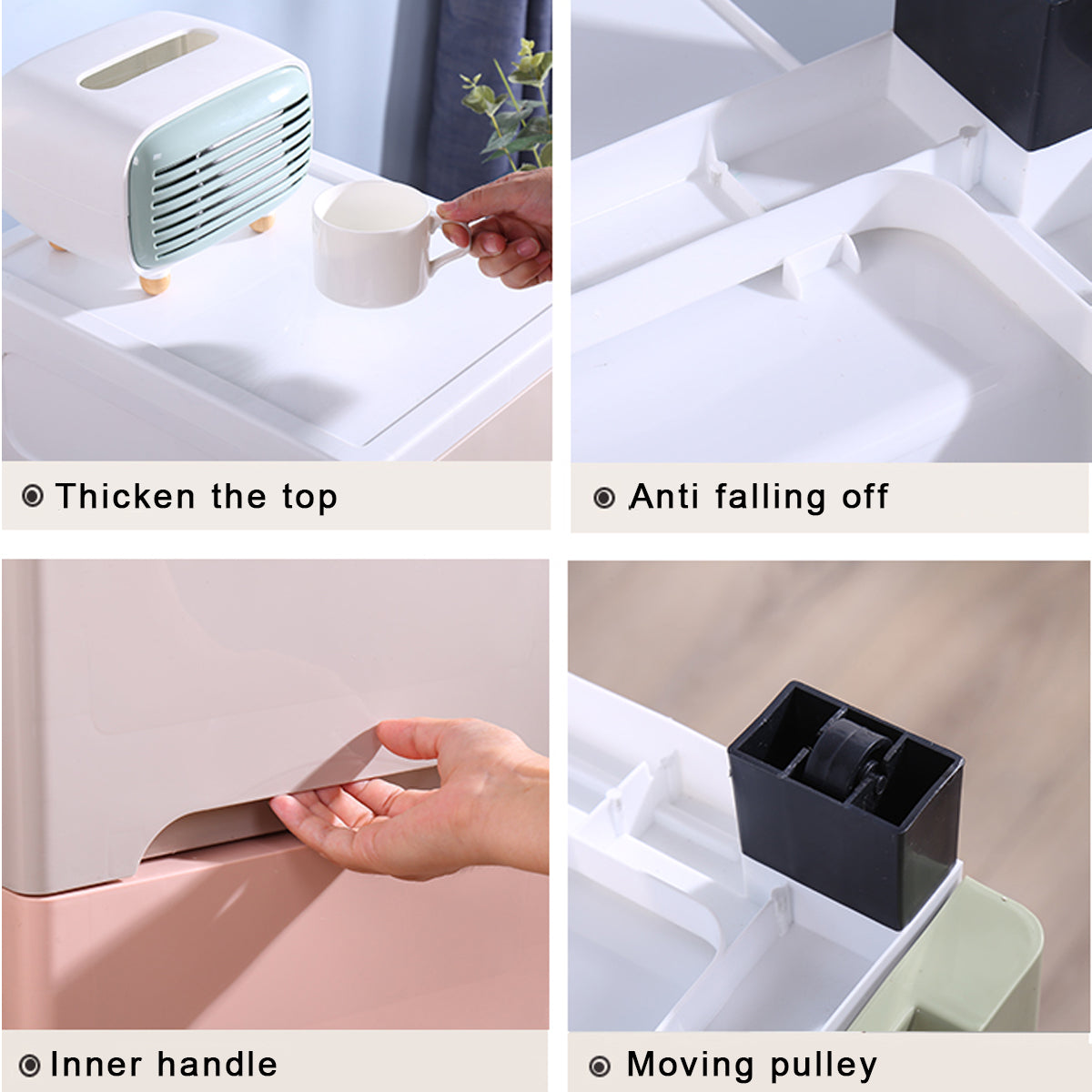 Thicken the top

Anti falling off

Inner handle

Moving pulley