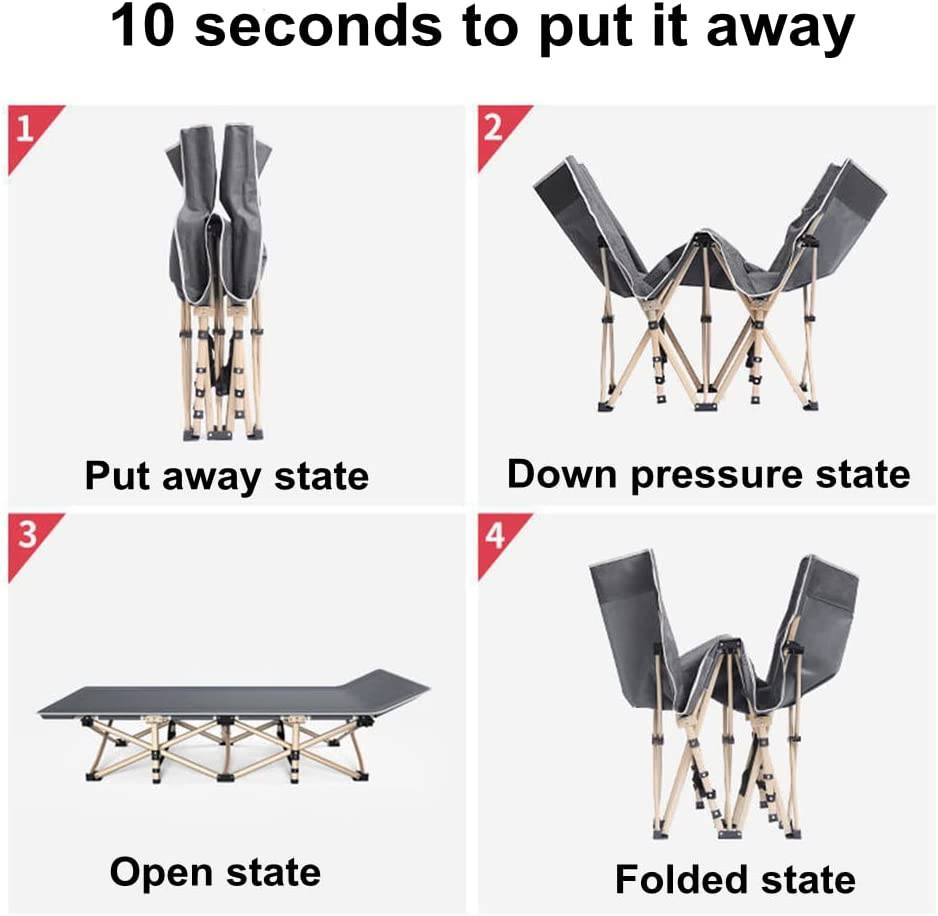 10 seconds to put it away

1

Put away state

2

Down pressure state

3

Open state

4

Folded state