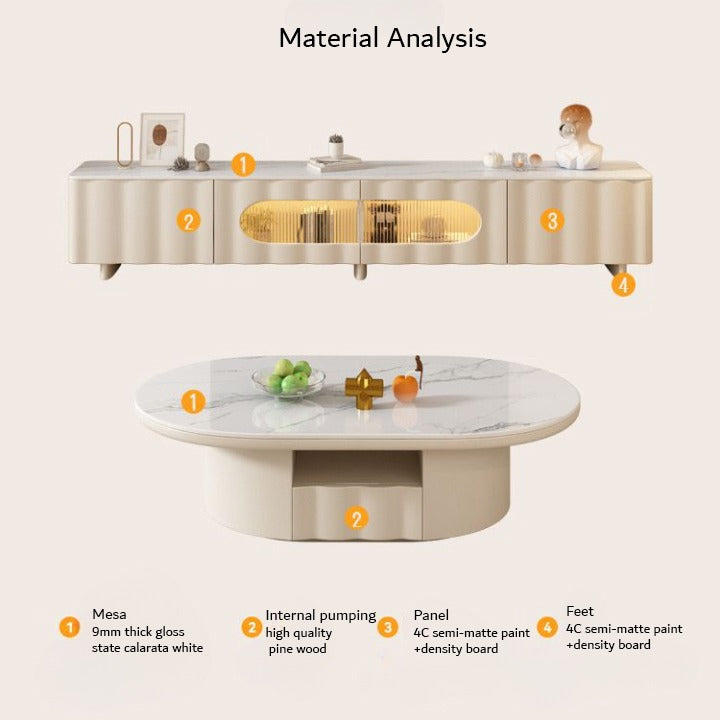 Material Analysis

1

2

3

4

1

2

1 Mesa
9mm thick gloss state calarata white

2 Internal pumping
high quality pine wood

3 Panel
4C semi-matte paint +density board

4 Feet
4C semi-matte paint +density board