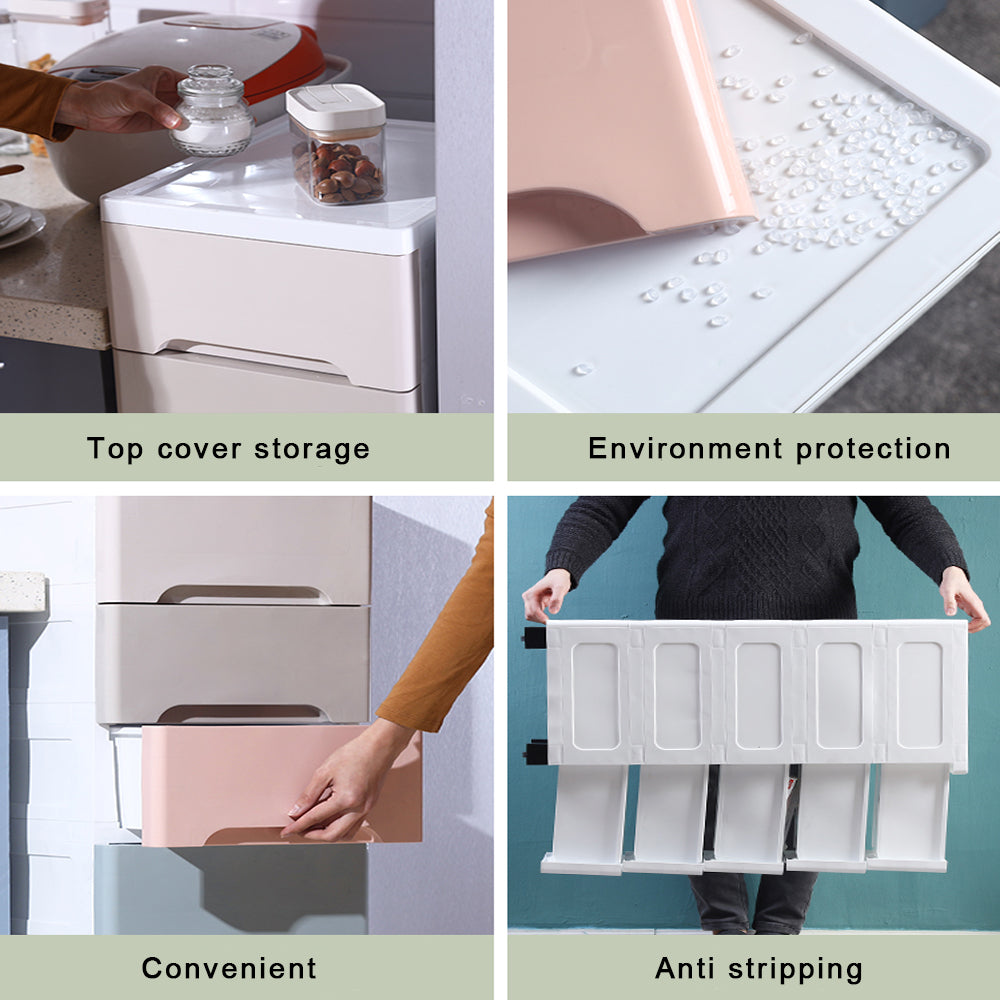 Top cover storage

Environment protection

Convenient

Anti stripping