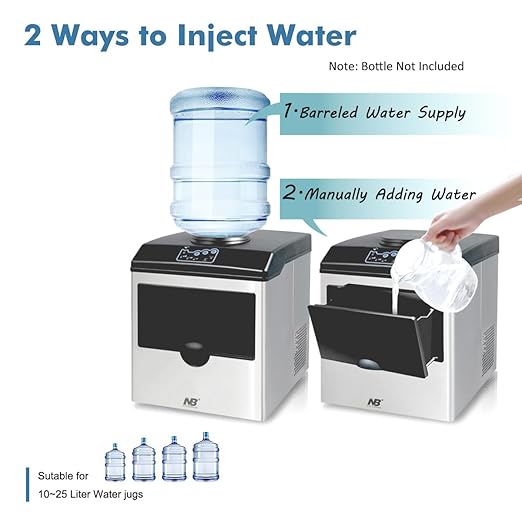 2 Ways to Inject Water

Note: Bottle Not Included

1·Barreled Water Supply

2·Manually Adding Water

NB

NB

Sutable for
10~25 Liter Water jugs