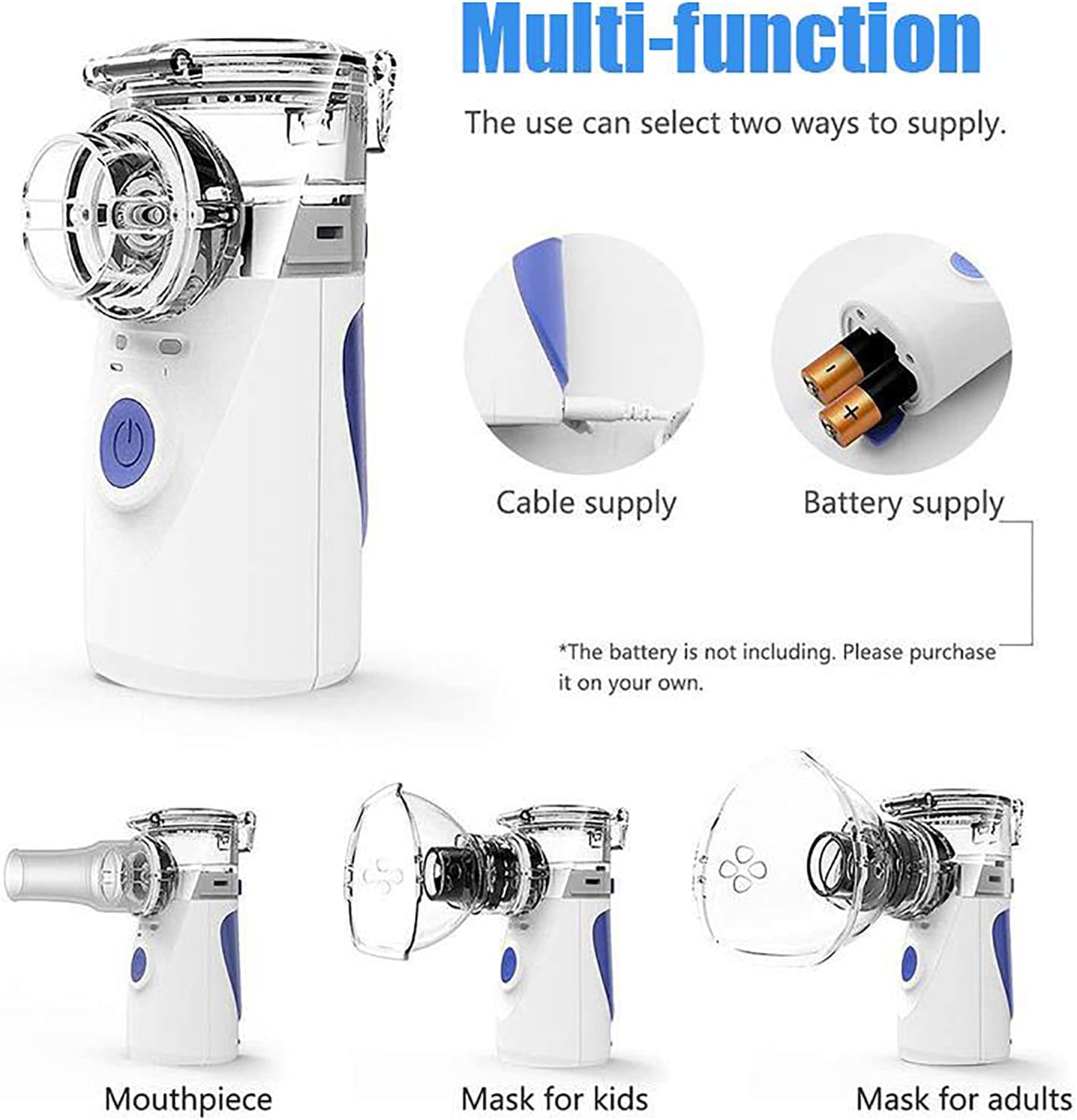 Multi-function

The use can select two ways to supply.

Cable supply

Battery supply

*The battery is not including. Please purchase it on your own.

Mouthpiece

Mask for kids

Mask for adults