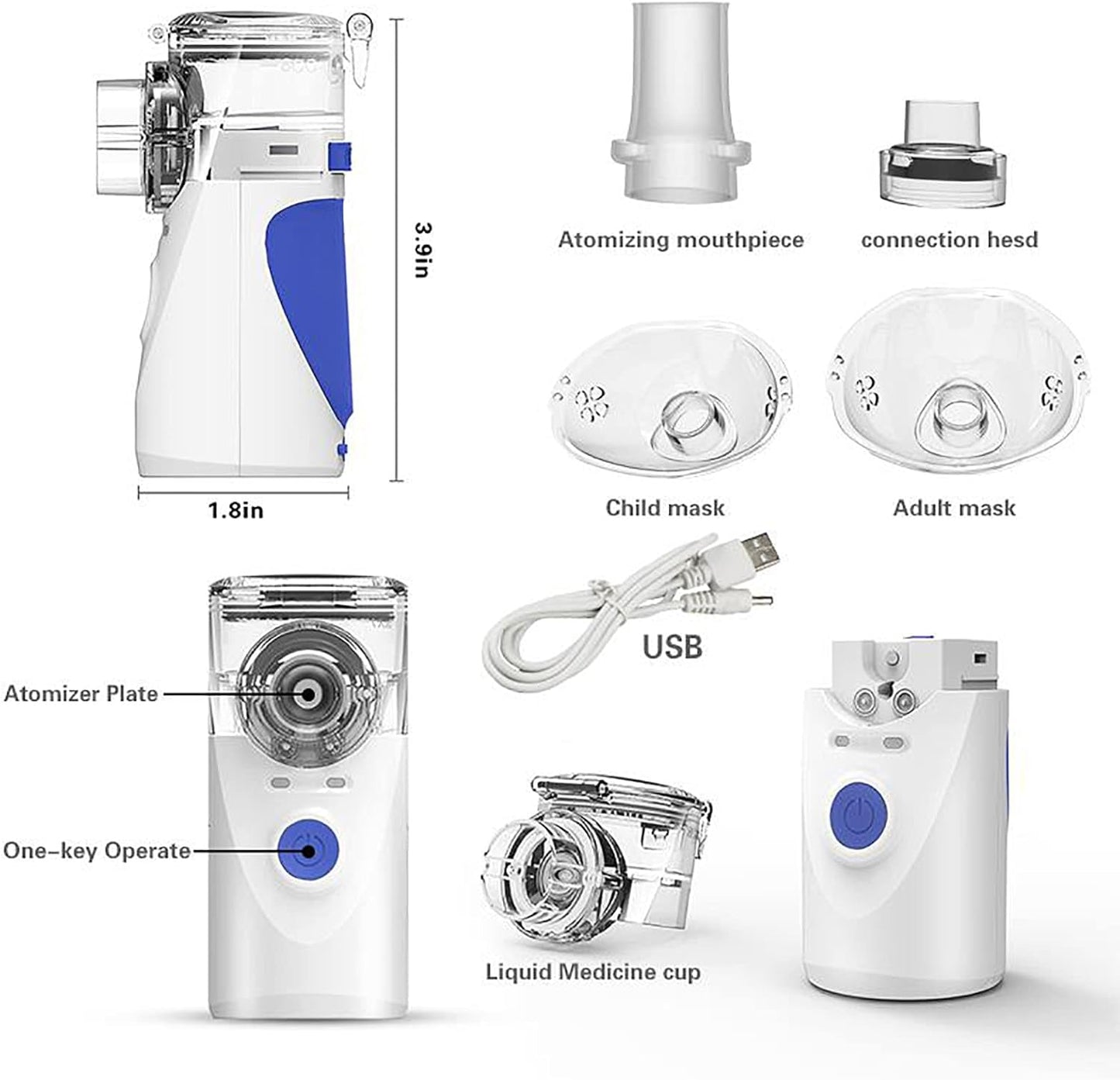 3.9in

1.8in

Atomizing mouthpiece

connection hesd

Child mask

Adult mask

USB

Atomizer Plate

One-key Operate

Liquid Medicine cup