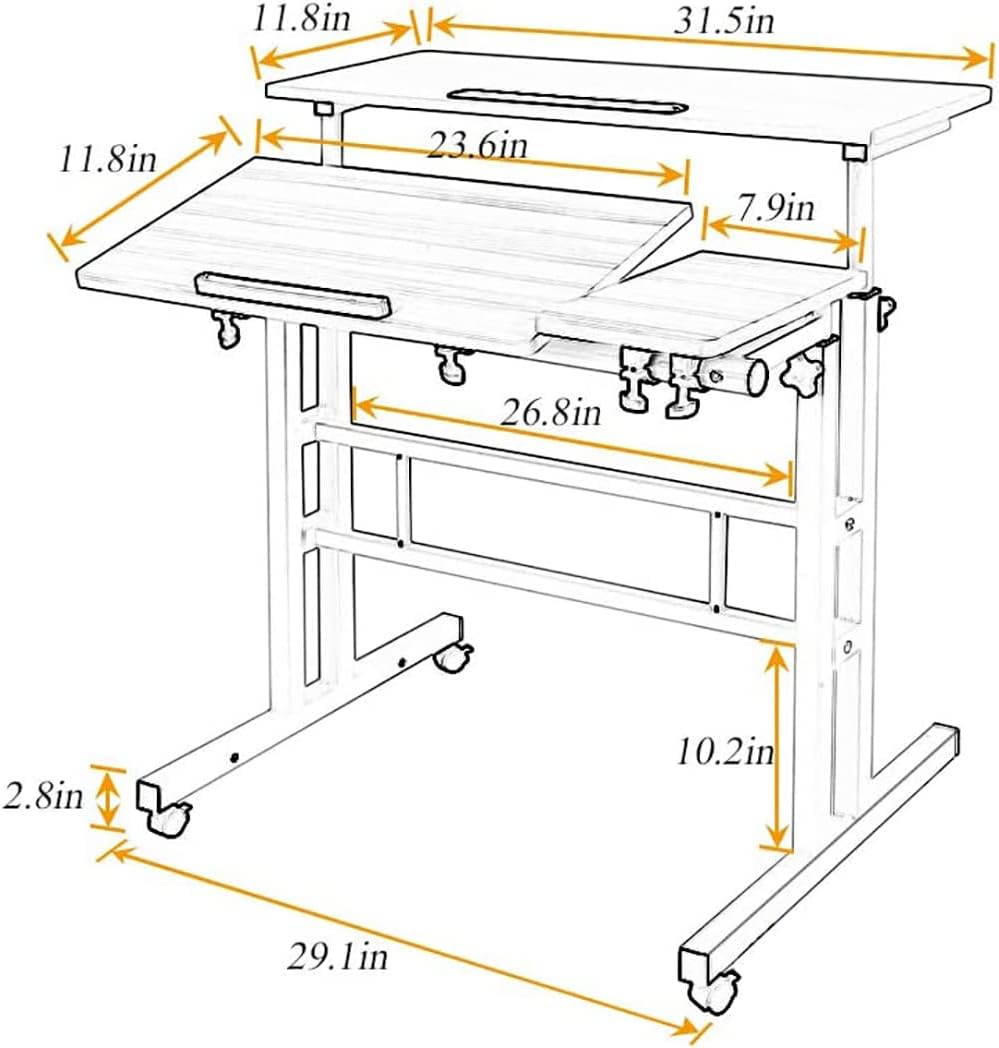 11.8in
31.5in
11.8in
23.6in
7.9in
26.8in
10.2in
2.8in
29.1in