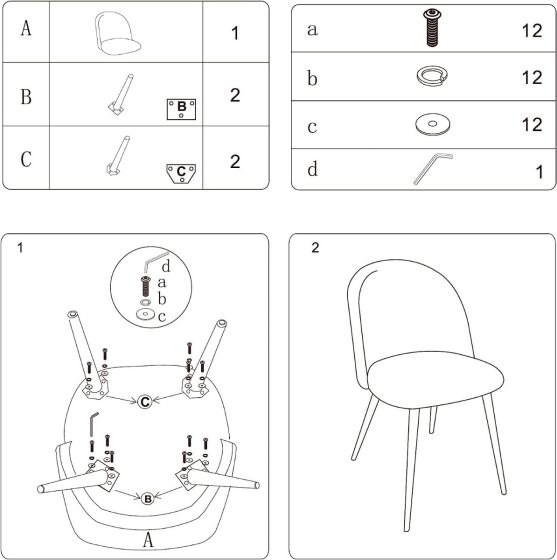 | A |  | 1 |
|---|---|---|
| B | B | 2 |
| C | C | 2 |

| a |  | 12 |
|---|---|---|
| b |  | 12 |
| c |  | 12 |
| d |  | 1 |

1

d
a
b
c

C

B

A

2