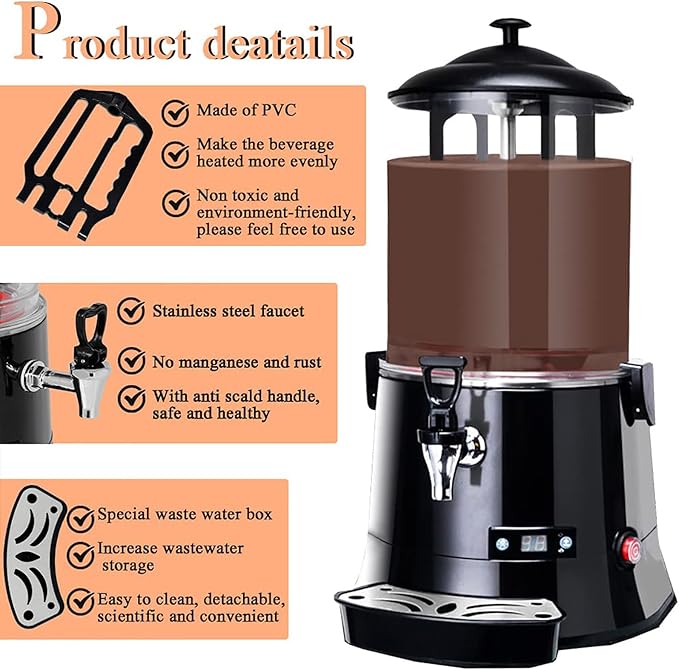 Product deatails

Made of PVC

Make the beverage heated more evenly

Non toxic and environment-friendly, please feel free to use

Stainless steel faucet

No manganese and rust

With anti scald handle, safe and healthy

Special waste water box

Increase wastewater storage

Easy to clean, detachable, scientific and convenient