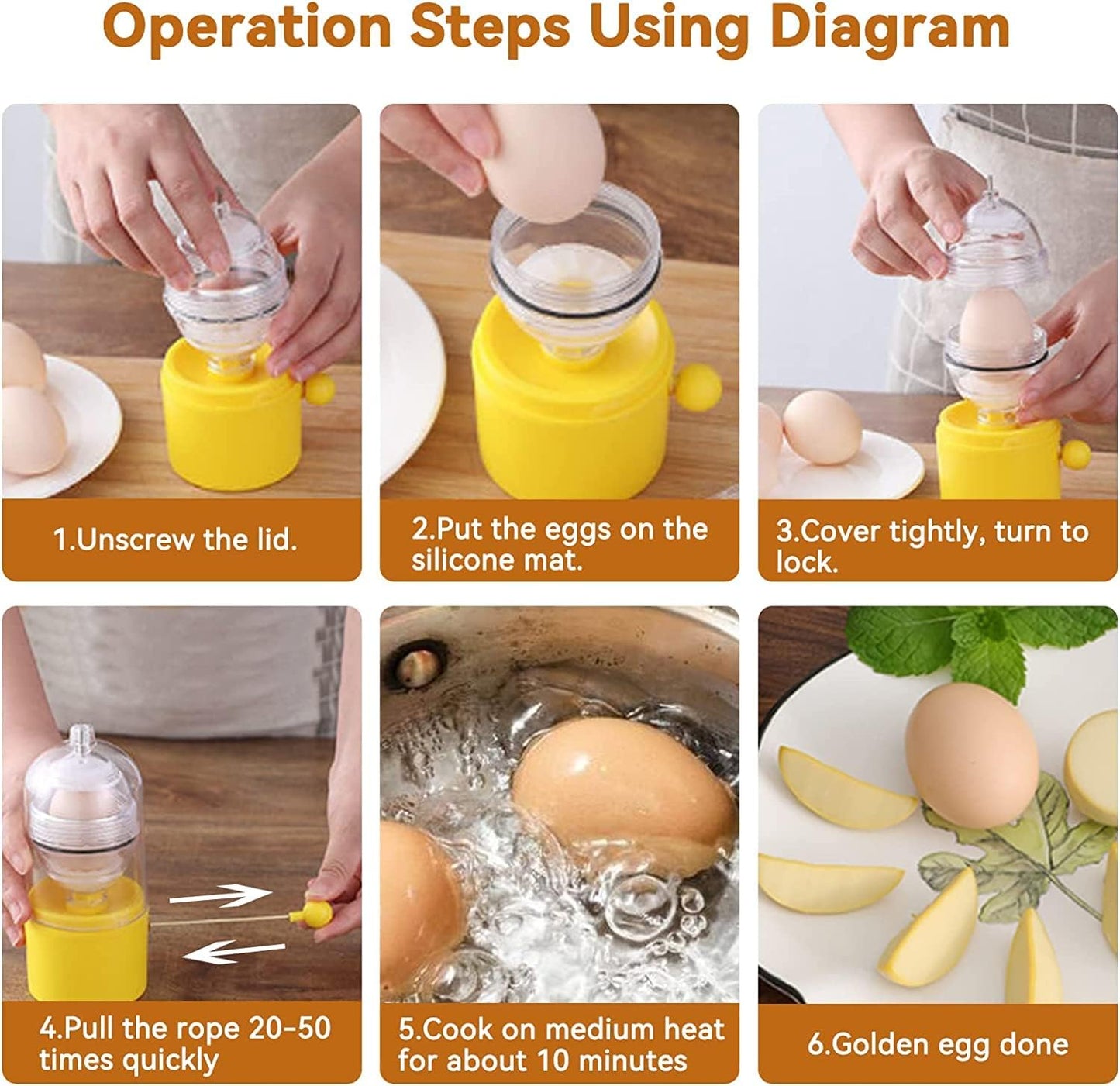 Operation Steps Using Diagram

1.Unscrew the lid.

2.Put the eggs on the silicone mat.

3.Cover tightly, turn to lock.

4.Pull the rope 20-50 times quickly

5.Cook on medium heat for about 10 minutes

6.Golden egg done