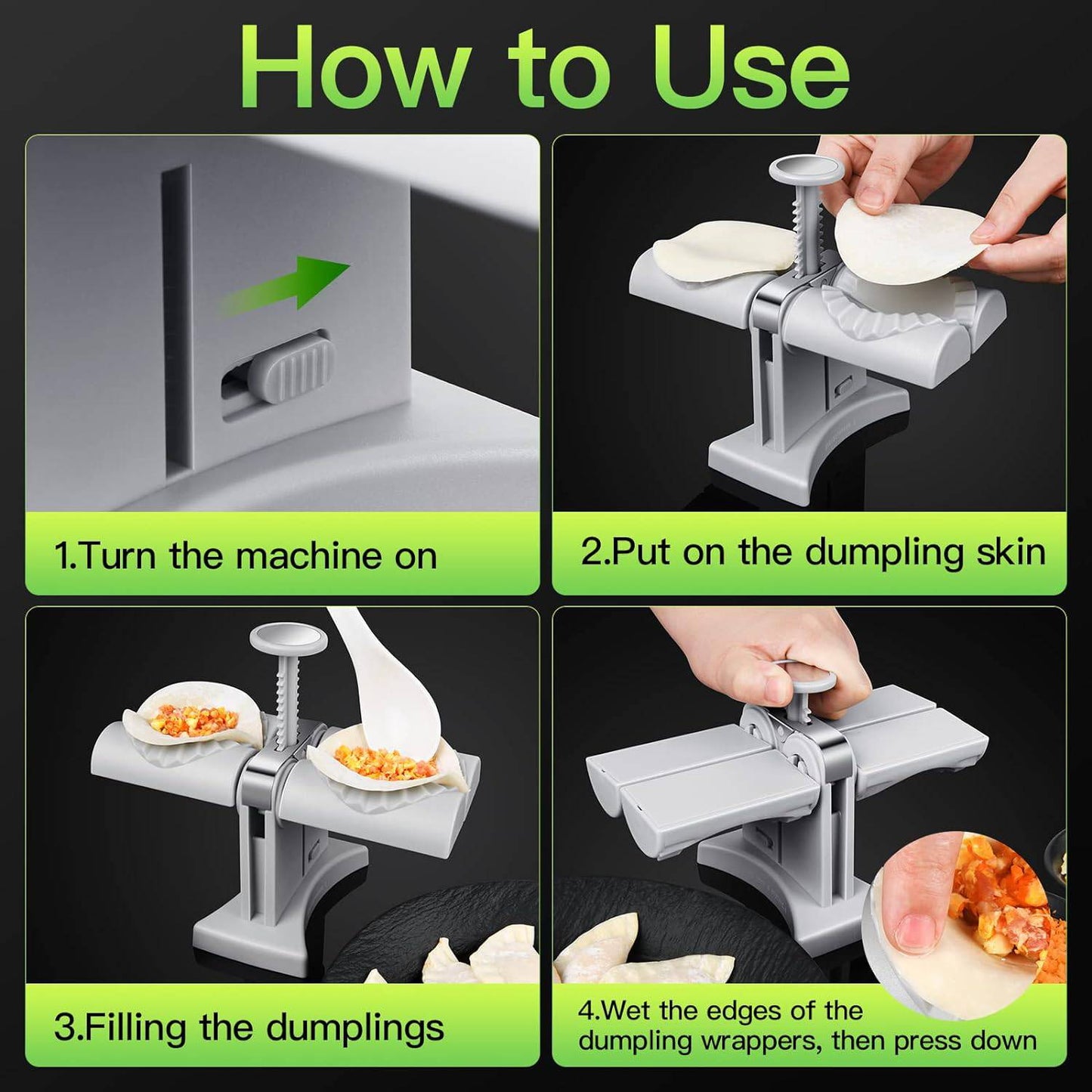 How to Use

1.Turn the machine on

2.Put on the dumpling skin

3.Filling the dumplings

4.Wet the edges of the dumpling wrappers, then press down