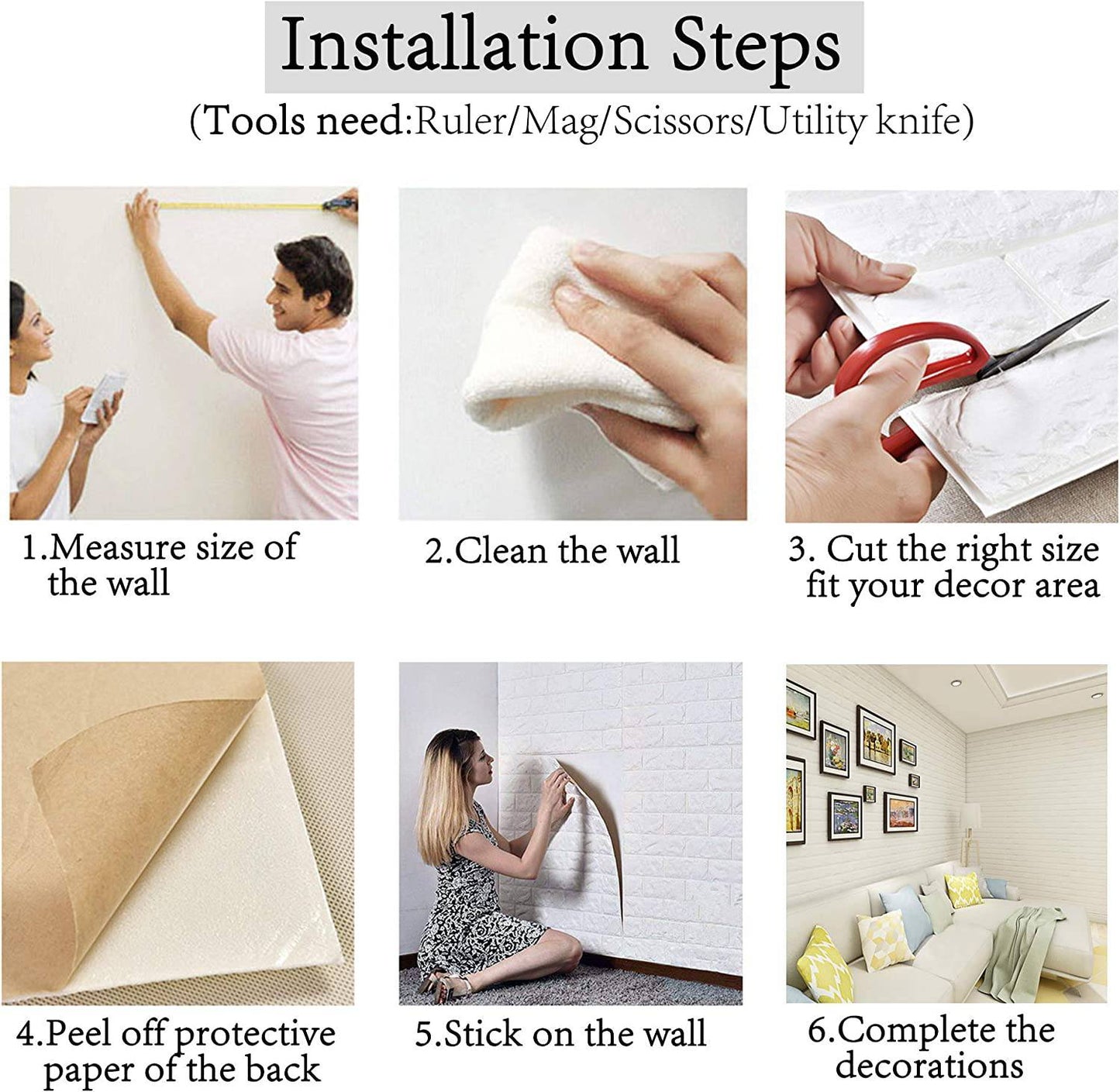 Installation Steps
(Tools need:Ruler/Mag/Scissors/Utility knife)

1.Measure size of the wall

2.Clean the wall

3. Cut the right size fit your decor area

4.Peel off protective paper of the back

5.Stick on the wall

6.Complete the decorations