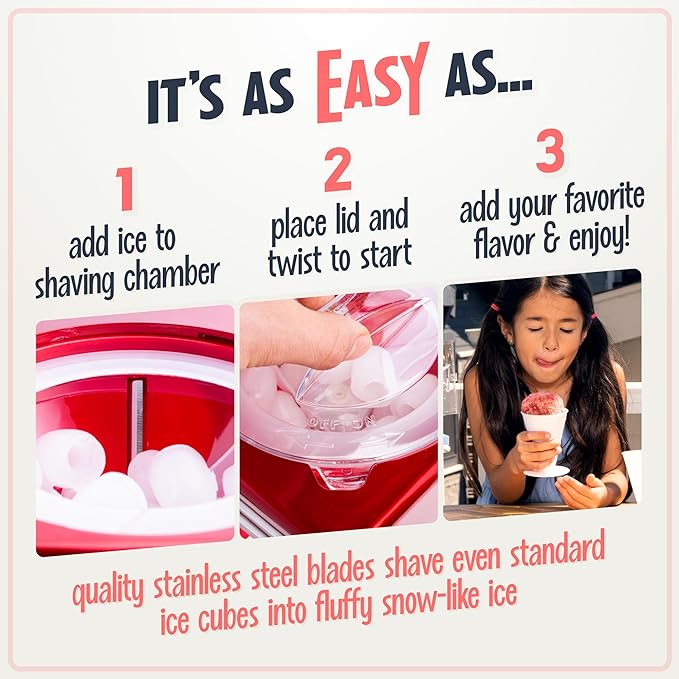 IT'S AS EASY AS...

1
add ice to shaving chamber

2
place lid and twist to start

3
add your favorite flavor & enjoy!

OFF ON

quality stainless steel blades shave even standard ice cubes into fluffy snow-like ice