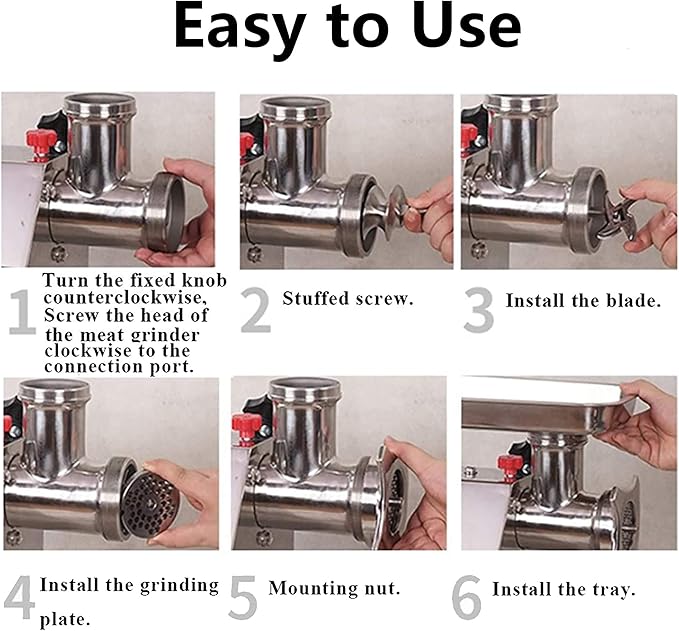 Easy to Use

1 Turn the fixed knob counterclockwise, Screw the head of the meat grinder clockwise to the connection port.

2 Stuffed screw.

3 Install the blade.

4 Install the grinding plate.

5 Mounting nut.

6 Install the tray.