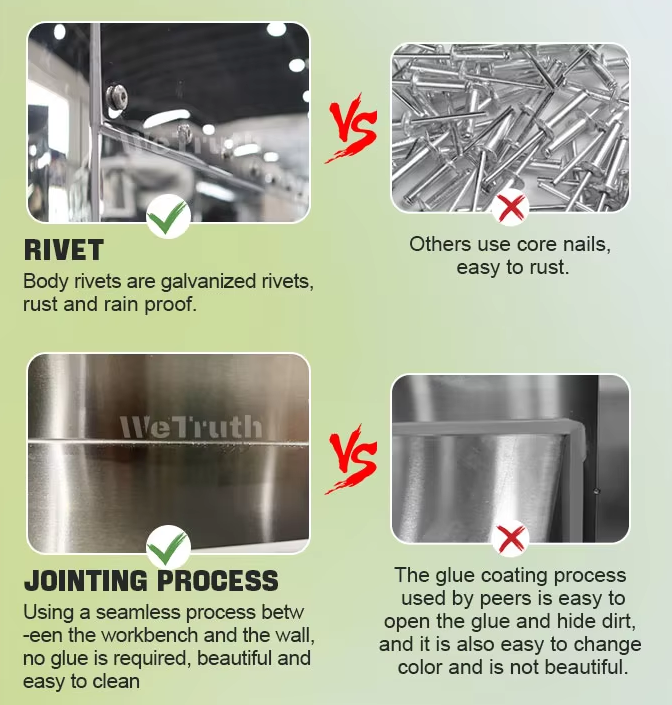 WeTruth

VS

RIVET
Body rivets are galvanized rivets, rust and rain proof.

Others use core nails, easy to rust.

WeTruth

VS

JOINTING PROCESS
Using a seamless process between the workbench and the wall, no glue is required, beautiful and easy to clean

The glue coating process used by peers is easy to open the glue and hide dirt, and it is also easy to change color and is not beautiful.