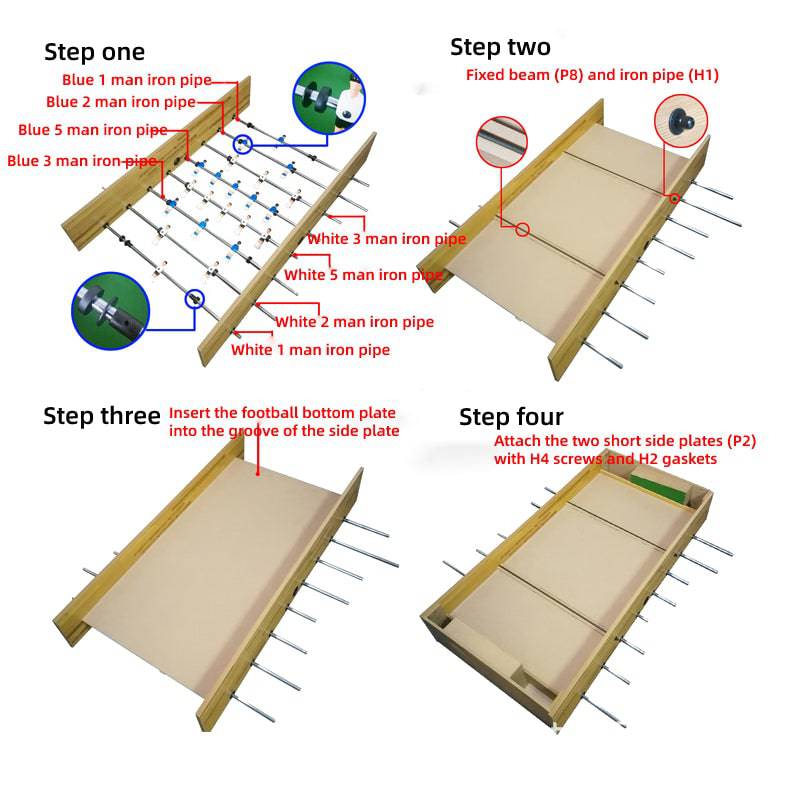 Step one

Blue 1 man iron pipe
Blue 2 man iron pipe
Blue 5 man iron pipe
Blue 3 man iron pipe
White 3 man iron pipe
White 5 man iron pipe
White 2 man iron pipe
White 1 man iron pipe

Step two

Fixed beam (P8) and iron pipe (H1)

Step three

Insert the football bottom plate into the groove of the side plate

Step four

Attach the two short side plates (P2) with H4 screws and H2 gaskets