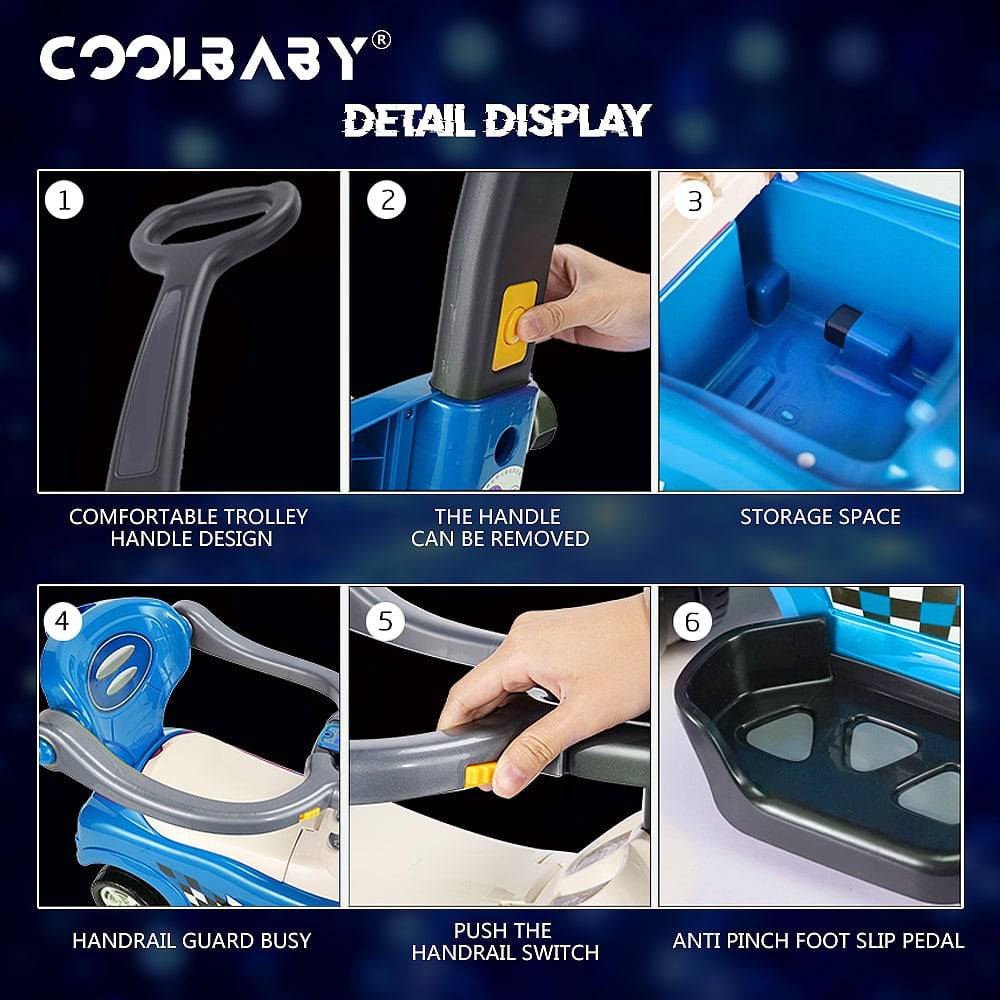 COOLBABY®

DETAIL DISPLAY

1

COMFORTABLE TROLLEY HANDLE DESIGN

2

THE HANDLE CAN BE REMOVED

3

STORAGE SPACE

4

HANDRAIL GUARD BUSY

5

PUSH THE HANDRAIL SWITCH

6

ANTI PINCH FOOT SLIP PEDAL