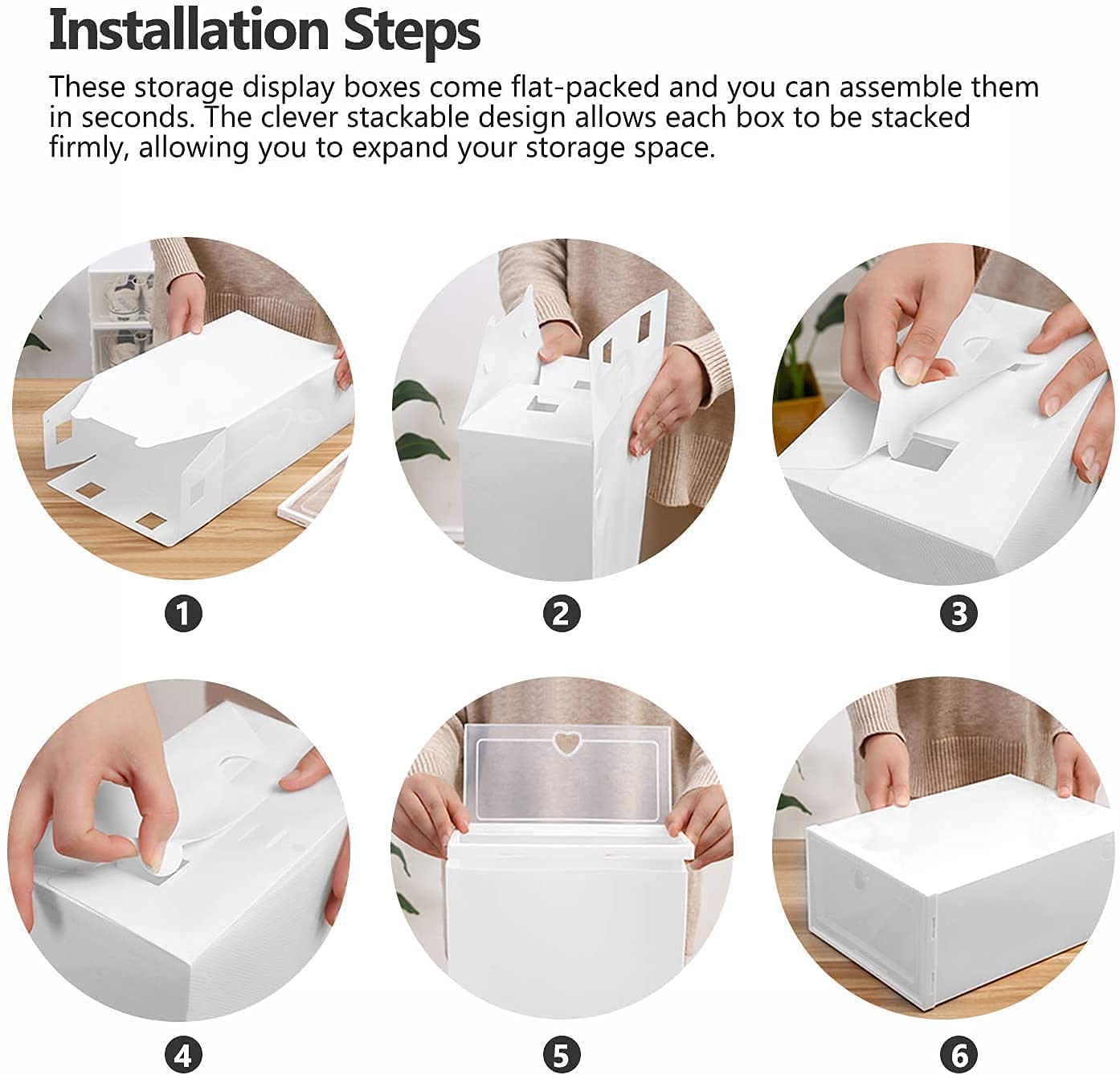 Installation Steps

These storage display boxes come flat-packed and you can assemble them in seconds. The clever stackable design allows each box to be stacked firmly, allowing you to expand your storage space.

1

2

3

4

5

6