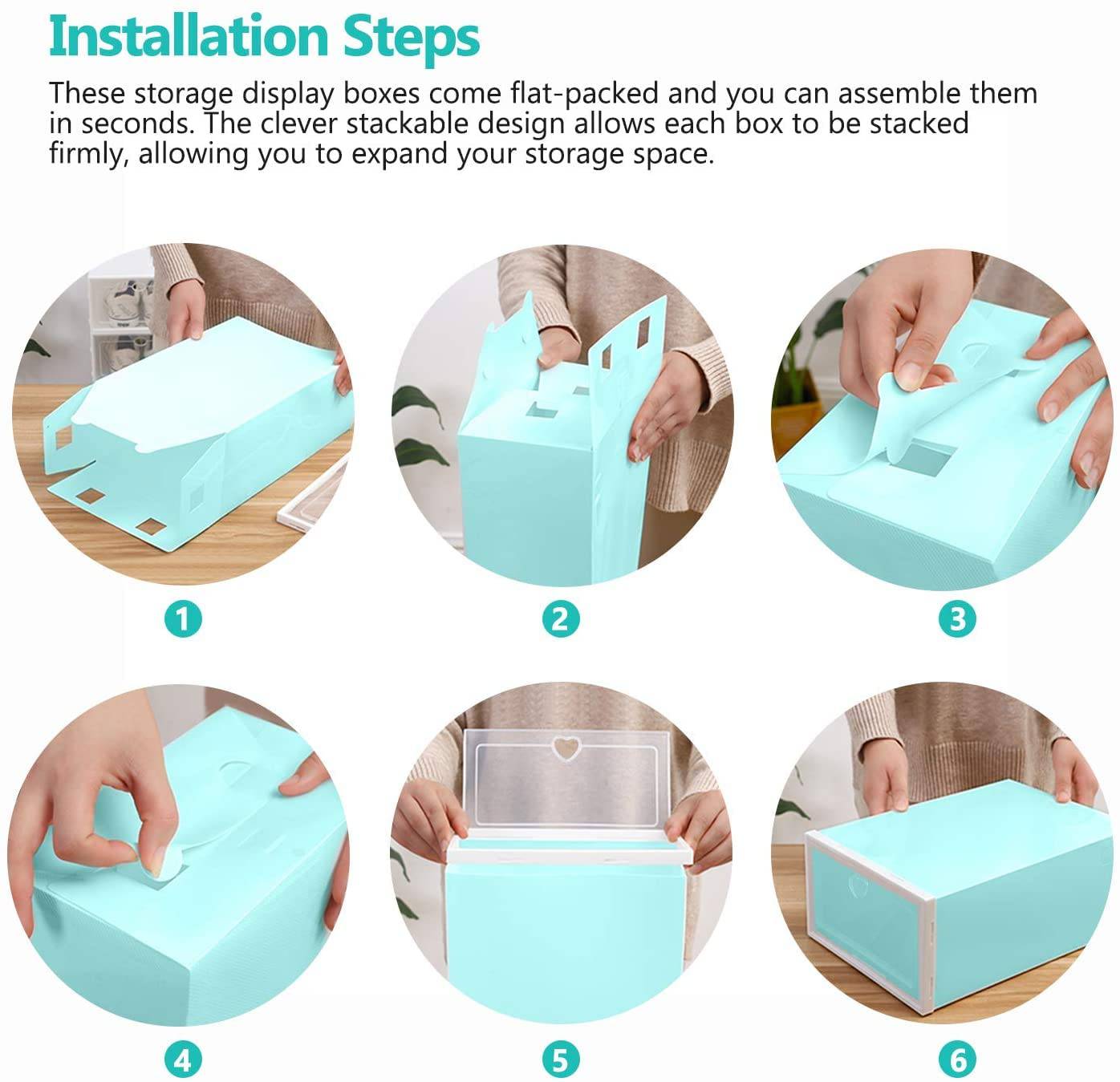 Installation Steps

These storage display boxes come flat-packed and you can assemble them in seconds. The clever stackable design allows each box to be stacked firmly, allowing you to expand your storage space.

1

2

3

4

5

6