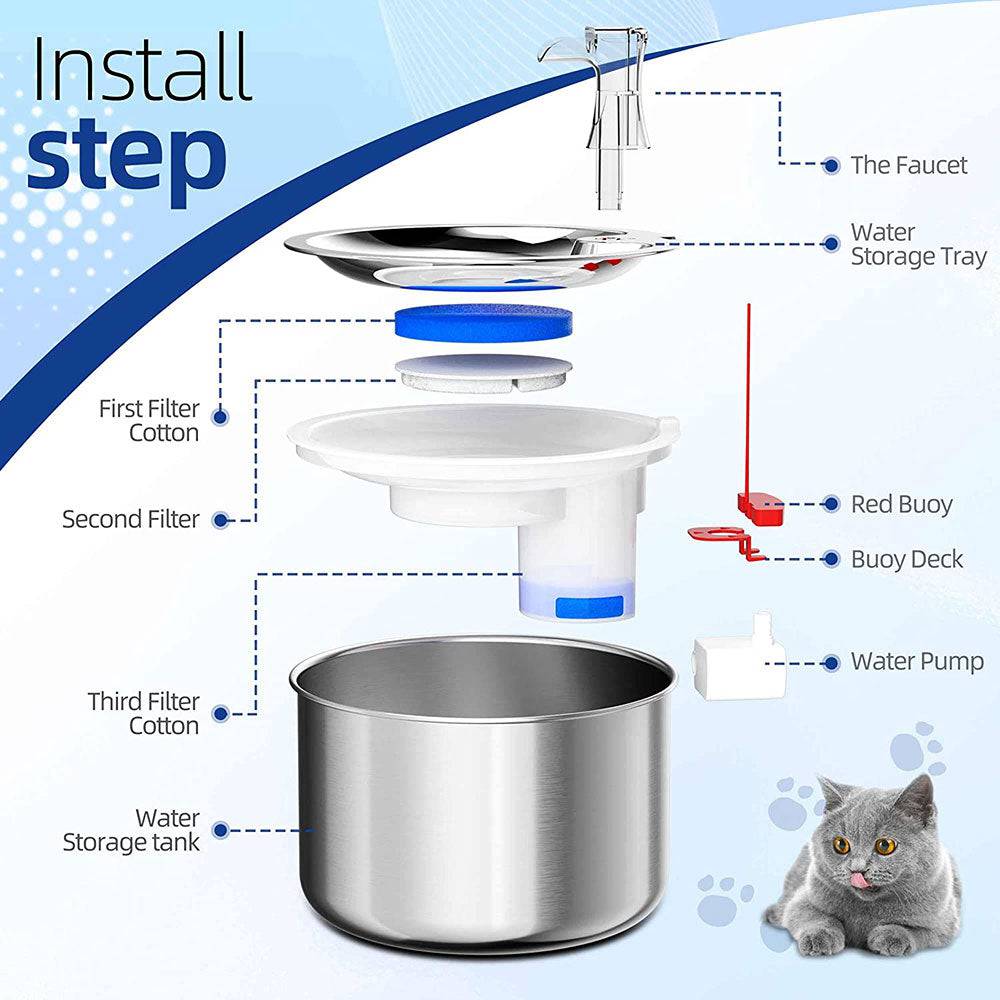 Install
step

The Faucet

Water Storage Tray

First Filter Cotton

Second Filter

Red Buoy

Buoy Deck

Water Pump

Third Filter Cotton

Water Storage tank