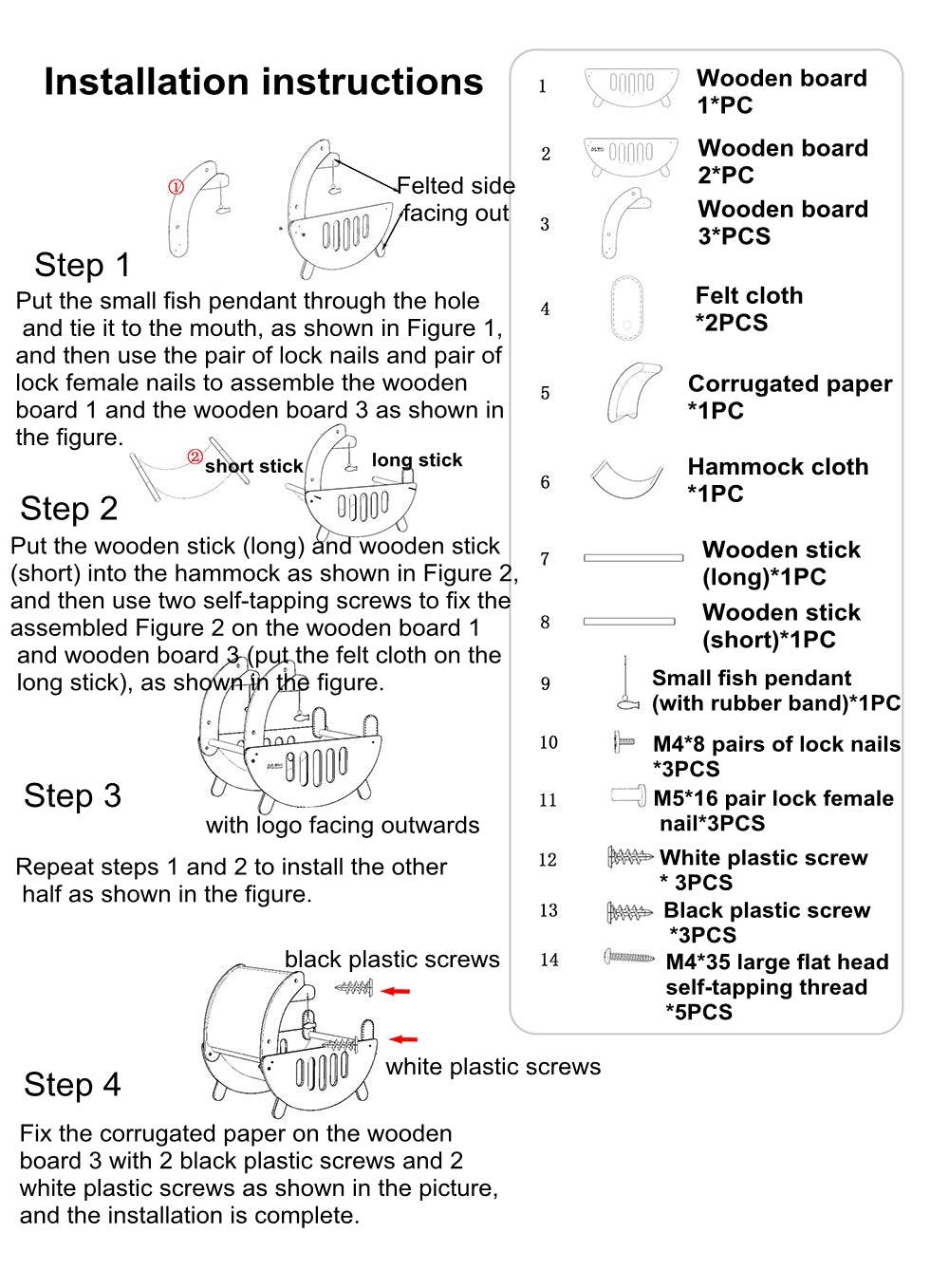 Installation instructions

①

Felted side facing out

Step 1

Put the small fish pendant through the hole and tie it to the mouth, as shown in Figure 1, and then use the pair of lock nails and pair of lock female nails to assemble the wooden board 1 and the wooden board 3 as shown in the figure.

② short stick

long stick

Step 2

Put the wooden stick (long) and wooden stick (short) into the hammock as shown in Figure 2, and then use two self-tapping screws to fix the assembled Figure 2 on the wooden board 1 and wooden board 3 (put the felt cloth on the long stick), as shown in the figure.

Step 3

with logo facing outwards

Repeat steps 1 and 2 to install the other half as shown in the figure.

black plastic screws

white plastic screws

Step 4

Fix the corrugated paper on the wooden board 3 with 2 black plastic screws and 2 white plastic screws as shown in the picture, and the installation is complete.

1 Wooden board 1*PC

2 Wooden board 2*PC

3 Wooden board 3*PCS

4 Felt cloth *2PCS

5 Corrugated paper *1PC

6 Hammock cloth *1PC

7 Wooden stick (long)*1PC

8 Wooden stick (short)*1PC

9 Small fish pendant (with rubber band)*1PC

10 M4*8 pairs of lock nails *3PCS

11 M5*16 pair lock female nail*3PCS

12 White plastic screw * 3PCS

13 Black plastic screw *3PCS

14 M4*35 large flat head self-tapping thread *5PCS