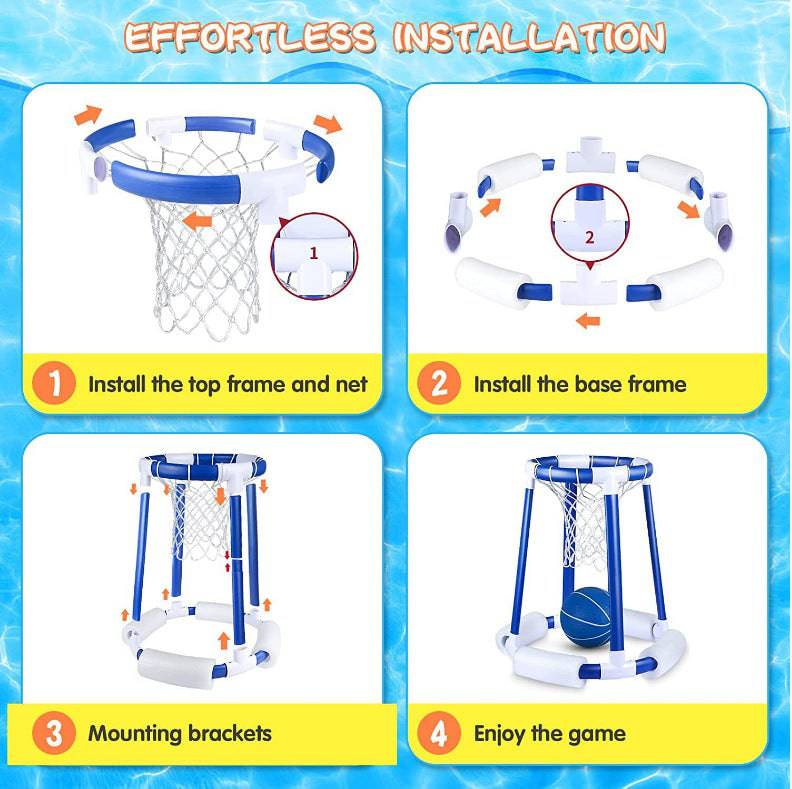 EFFORTLESS INSTALLATION

1

1 Install the top frame and net

2

2 Install the base frame

3 Mounting brackets

4 Enjoy the game