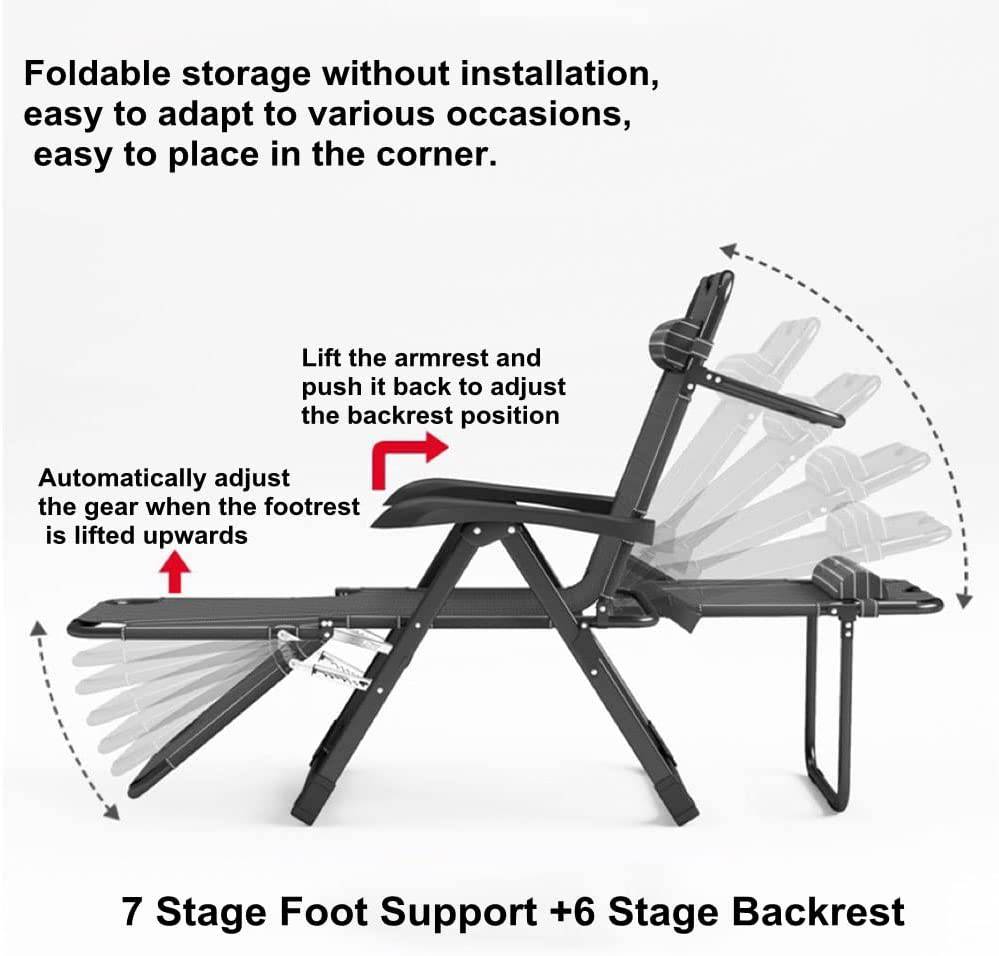 Foldable storage without installation, easy to adapt to various occasions, easy to place in the corner.

Lift the armrest and push it back to adjust the backrest position

Automatically adjust the gear when the footrest is lifted upwards

7 Stage Foot Support +6 Stage Backrest