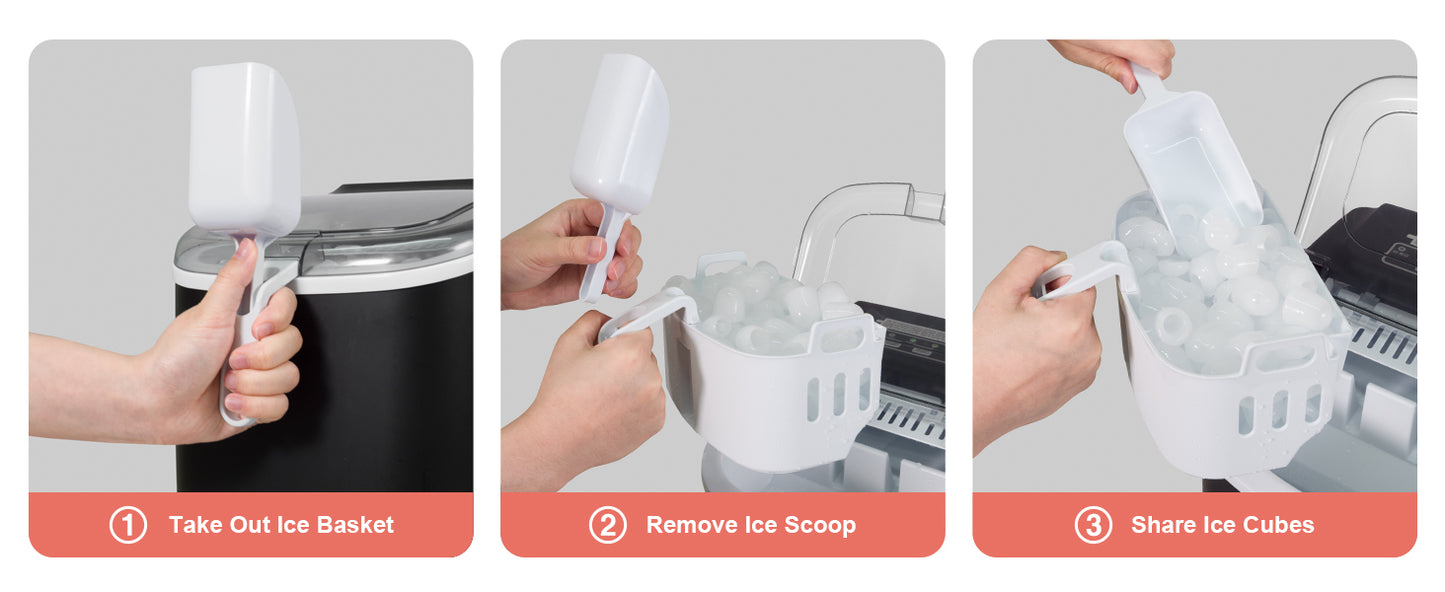 ① Take Out Ice Basket

② Remove Ice Scoop

③ Share Ice Cubes