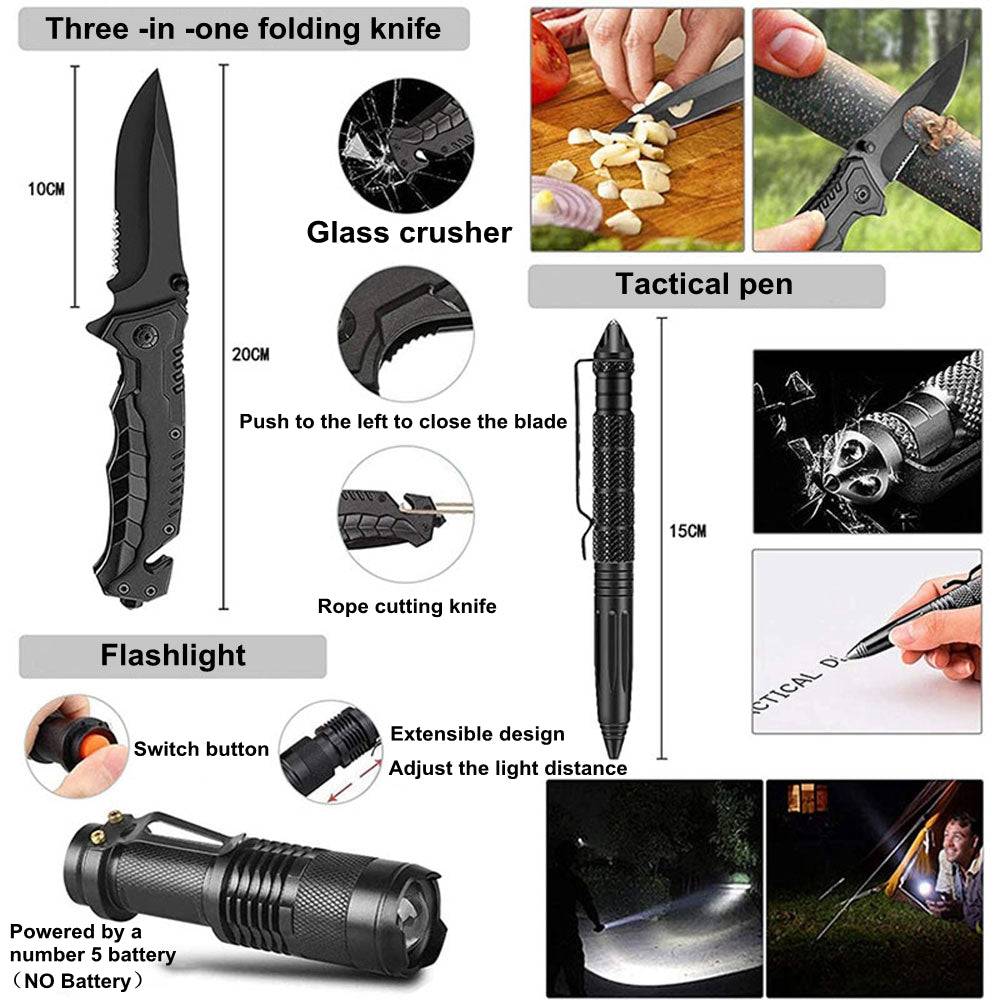 Three -in -one folding knife

10CM

20CM

Glass crusher

Push to the left to close the blade

Rope cutting knife

Tactical pen

15CM

CTICAL D

Flashlight

Switch button

Extensible design

Adjust the light distance

Powered by a number 5 battery (NO Battery)