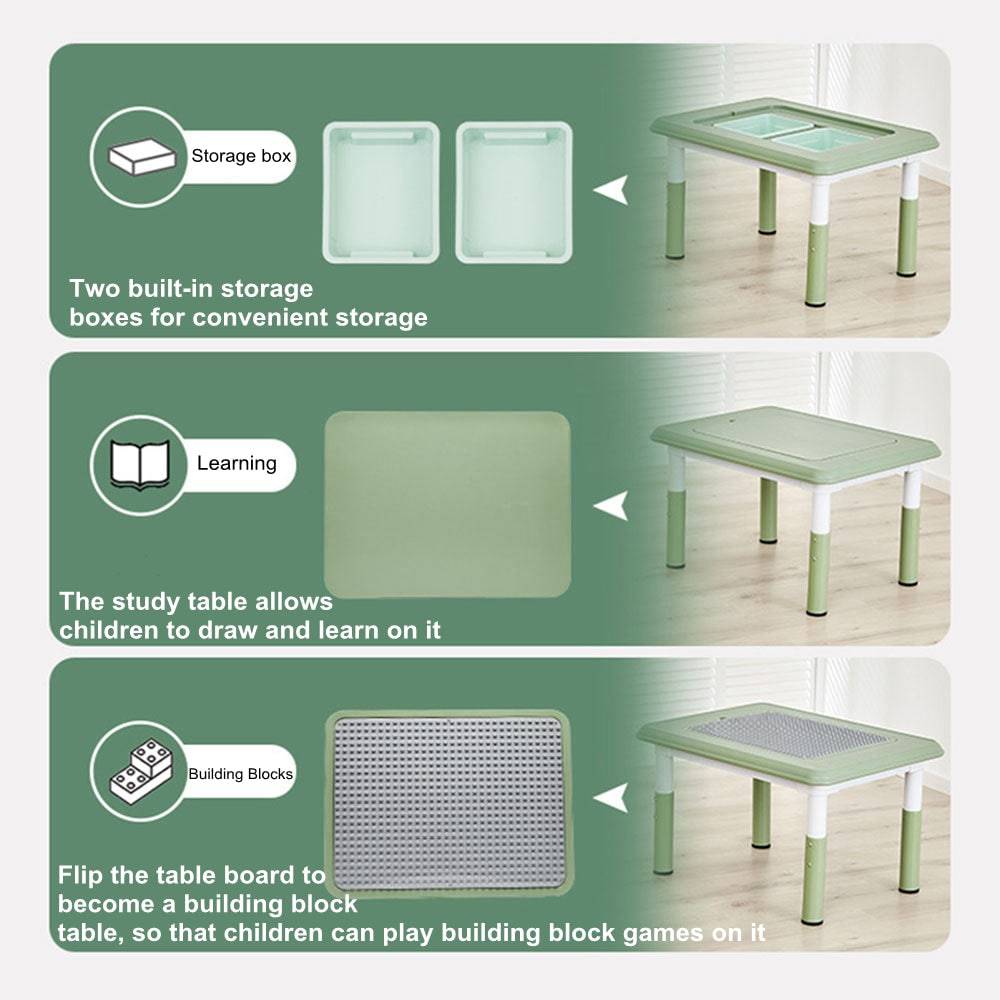 Storage box

Two built-in storage boxes for convenient storage

Learning

The study table allows children to draw and learn on it

Building Blocks

Flip the table board to become a building block table, so that children can play building block games on it