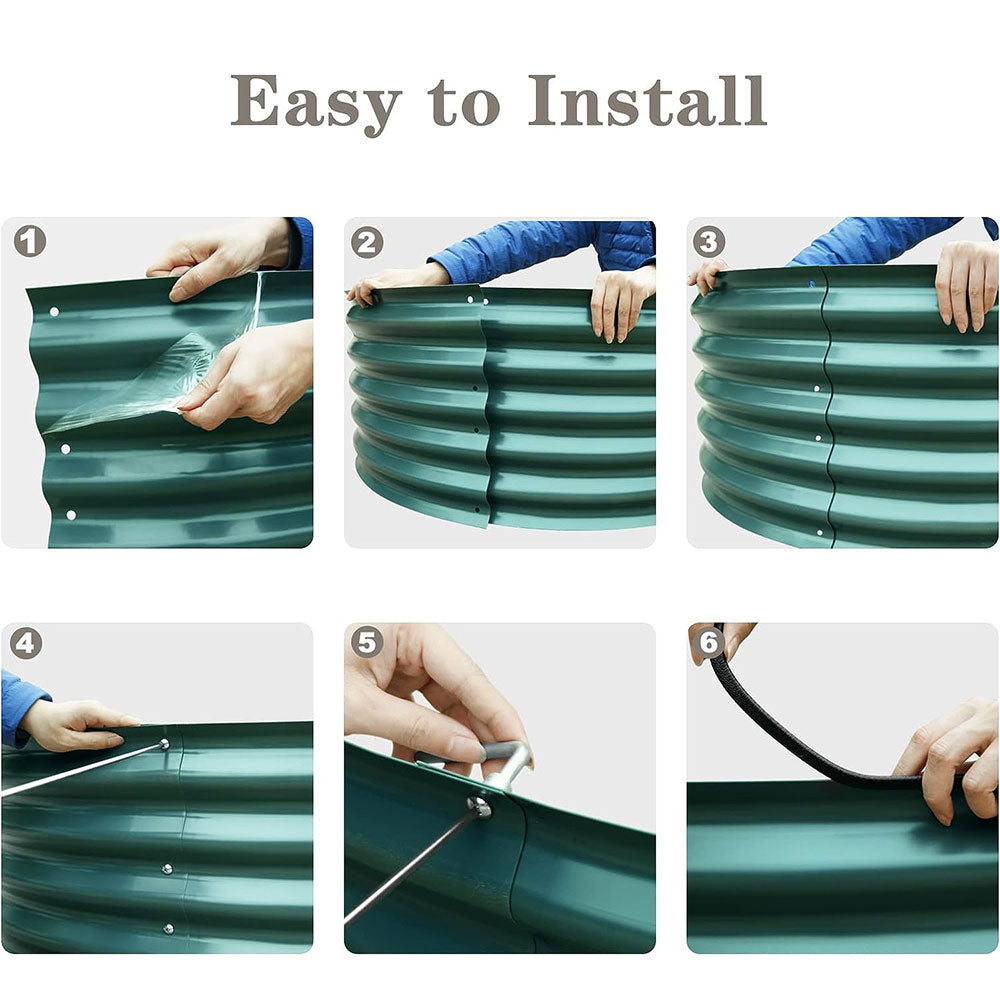 Easy to Install

1

2

3

4

5

6