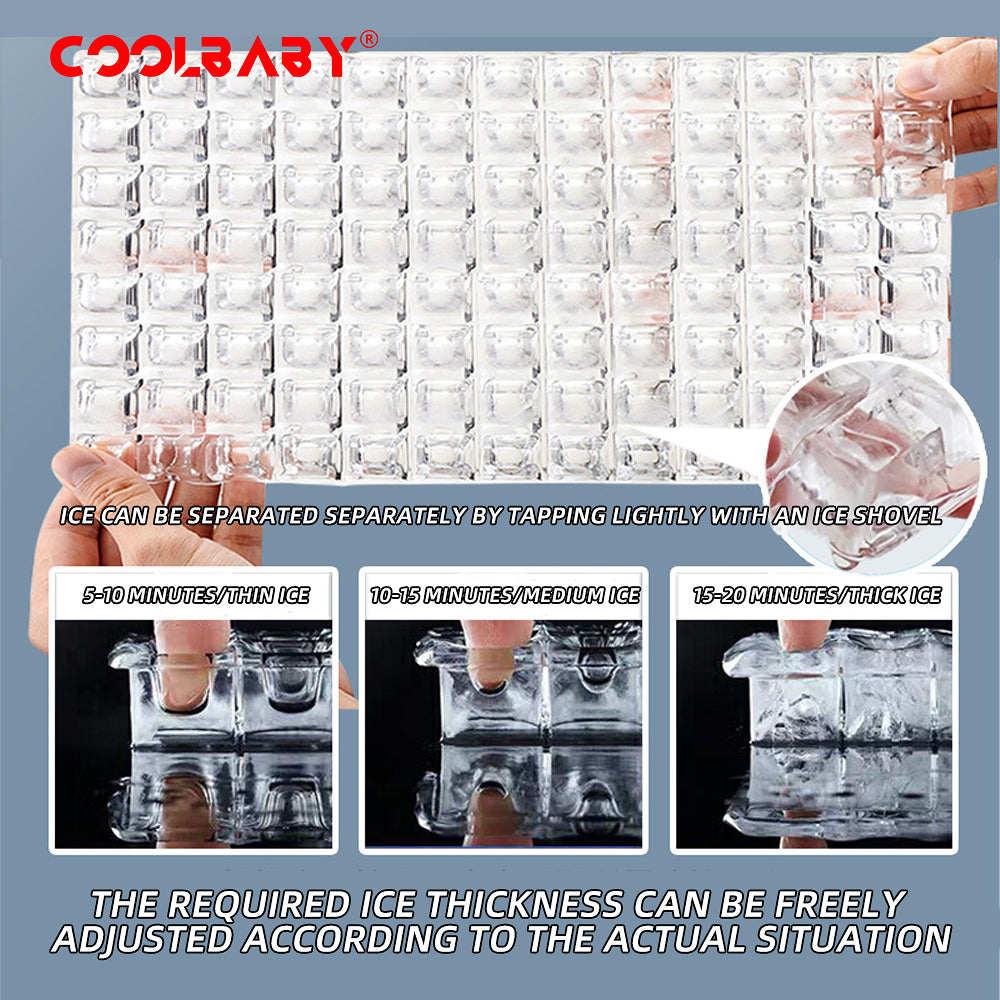 COOLBABY®

ICE CAN BE SEPARATED SEPARATELY BY TAPPING LIGHTLY WITH AN ICE SHOVEL

5-10 MINUTES/THIN ICE

10-15 MINUTES/MEDIUM ICE

15-20 MINUTES/THICK ICE

THE REQUIRED ICE THICKNESS CAN BE FREELY ADJUSTED ACCORDING TO THE ACTUAL SITUATION