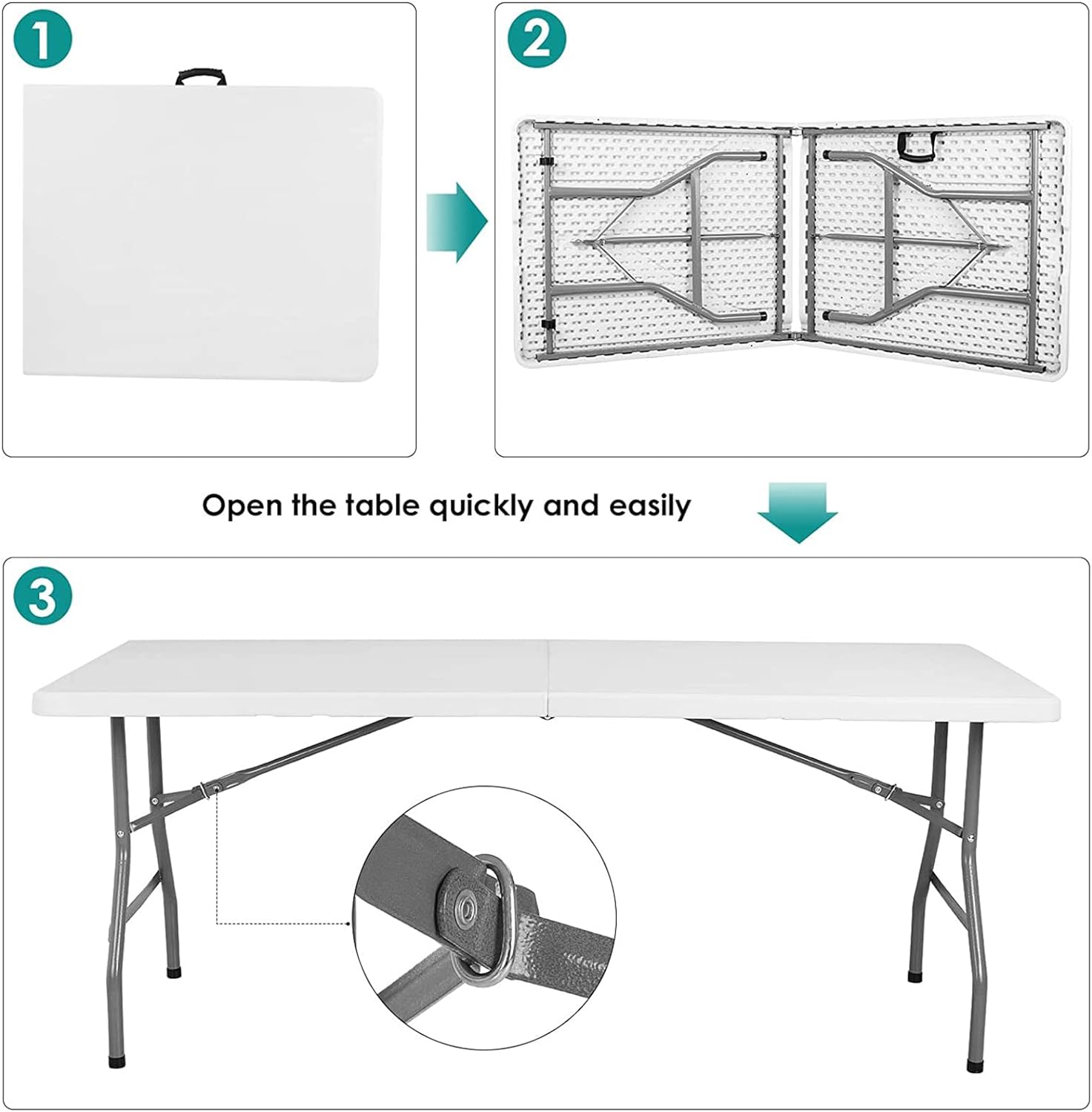 1

2

Open the table quickly and easily

3