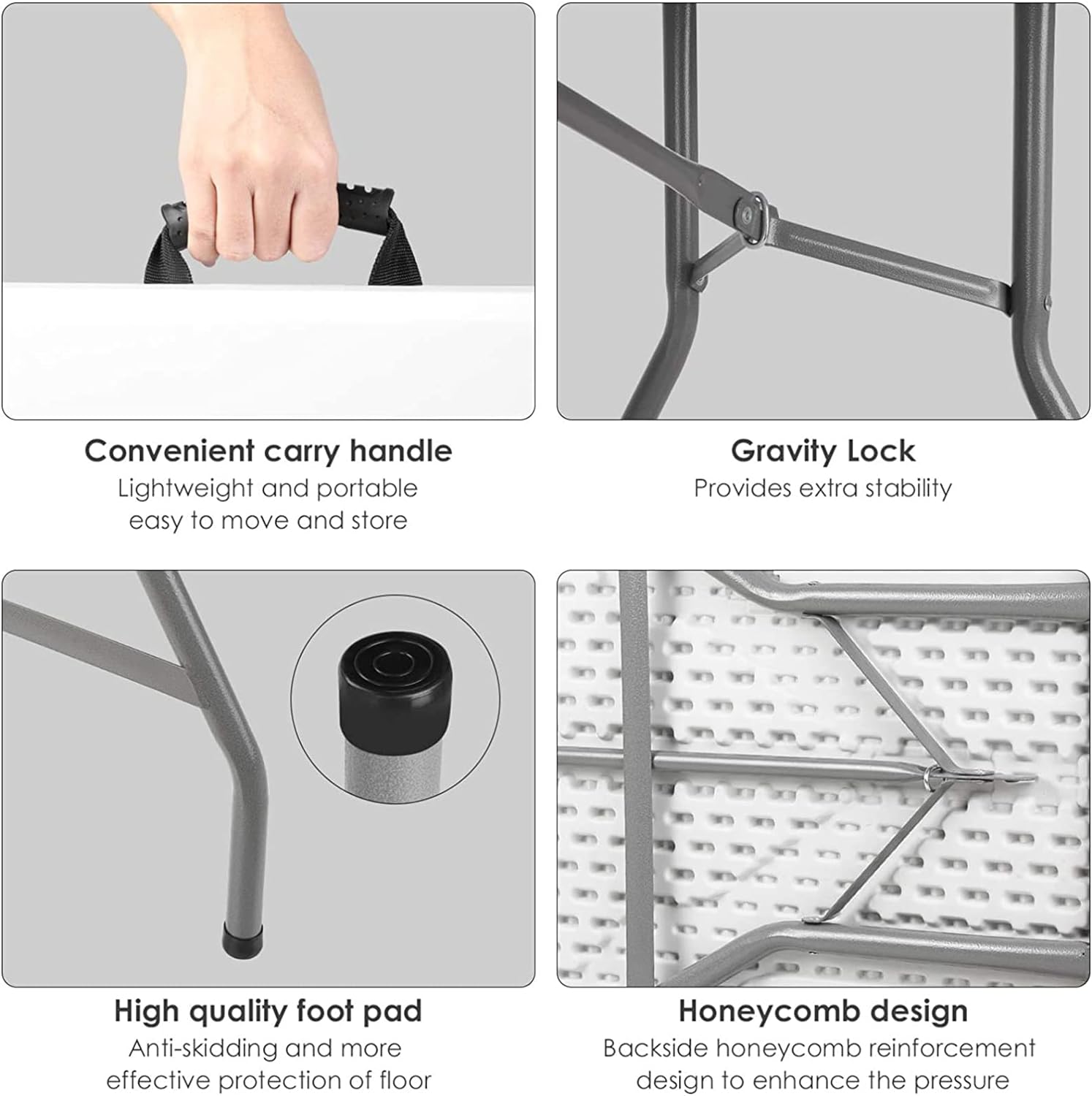 Convenient carry handle
Lightweight and portable
easy to move and store

Gravity Lock
Provides extra stability

High quality foot pad
Anti-skidding and more
effective protection of floor

Honeycomb design
Backside honeycomb reinforcement
design to enhance the pressure