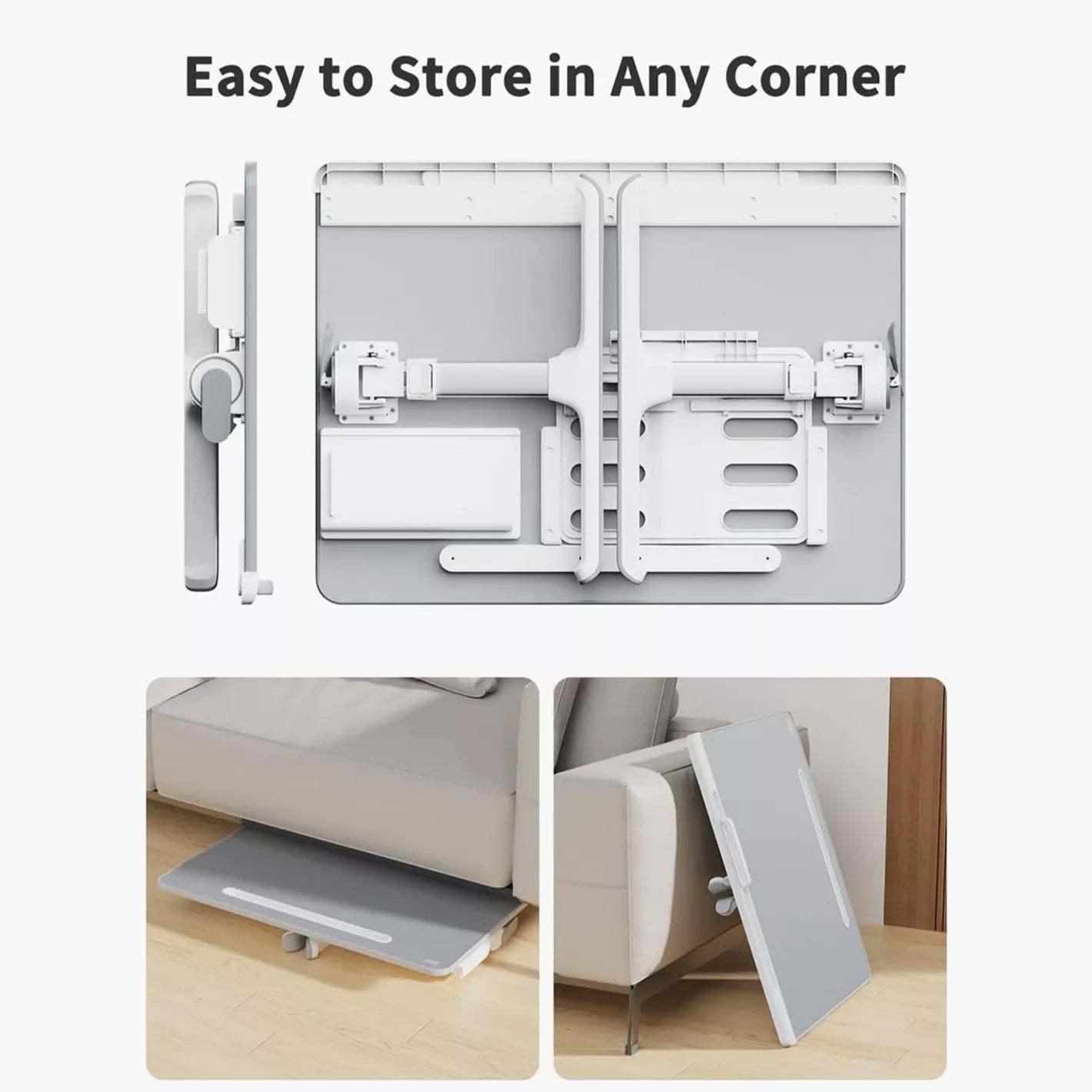 Easy to Store in Any Corner