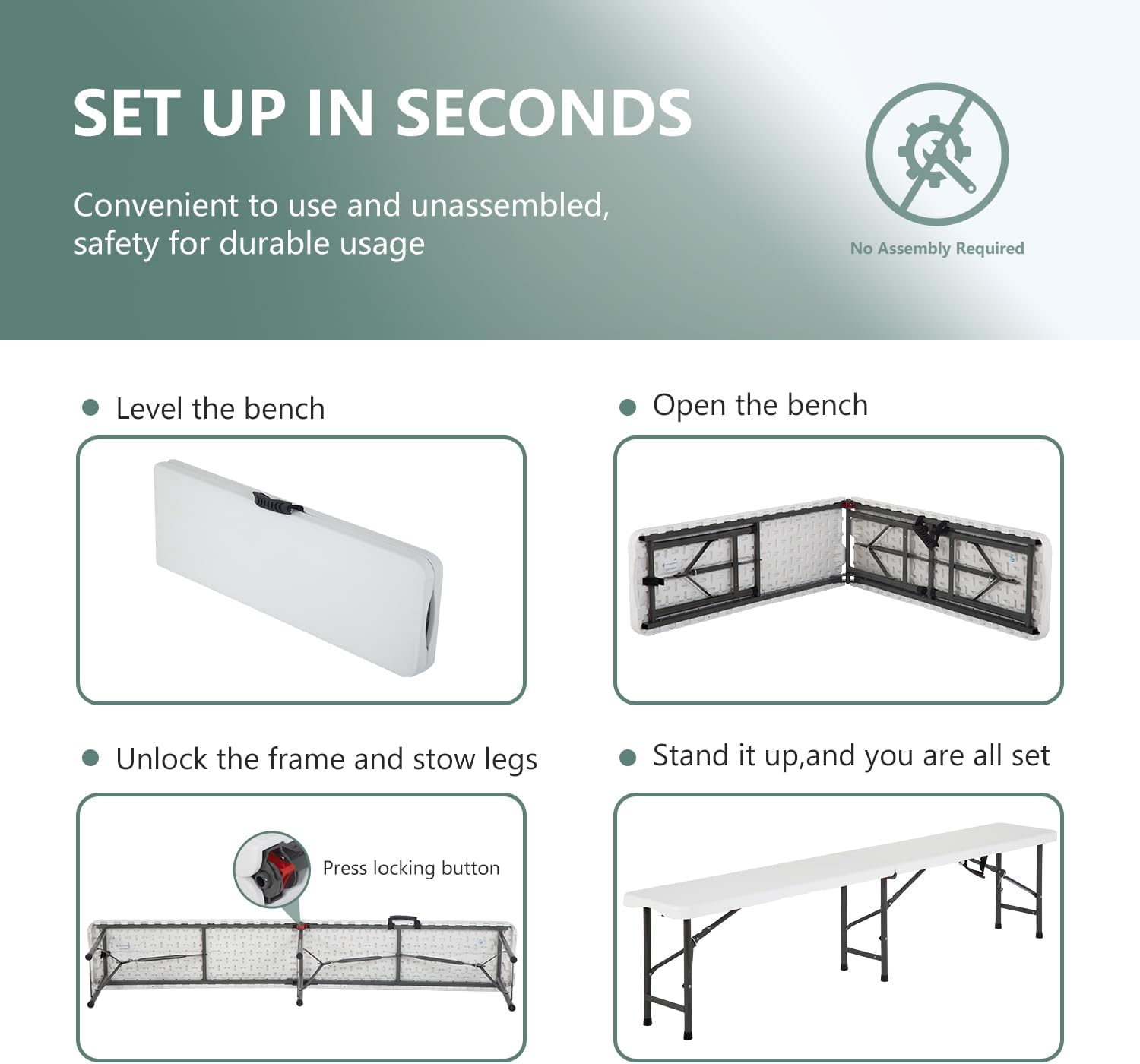 SET UP IN SECONDS

Convenient to use and unassembled, safety for durable usage

No Assembly Required

Level the bench

Open the bench

Unlock the frame and stow legs

Press locking button

Stand it up,and you are all set