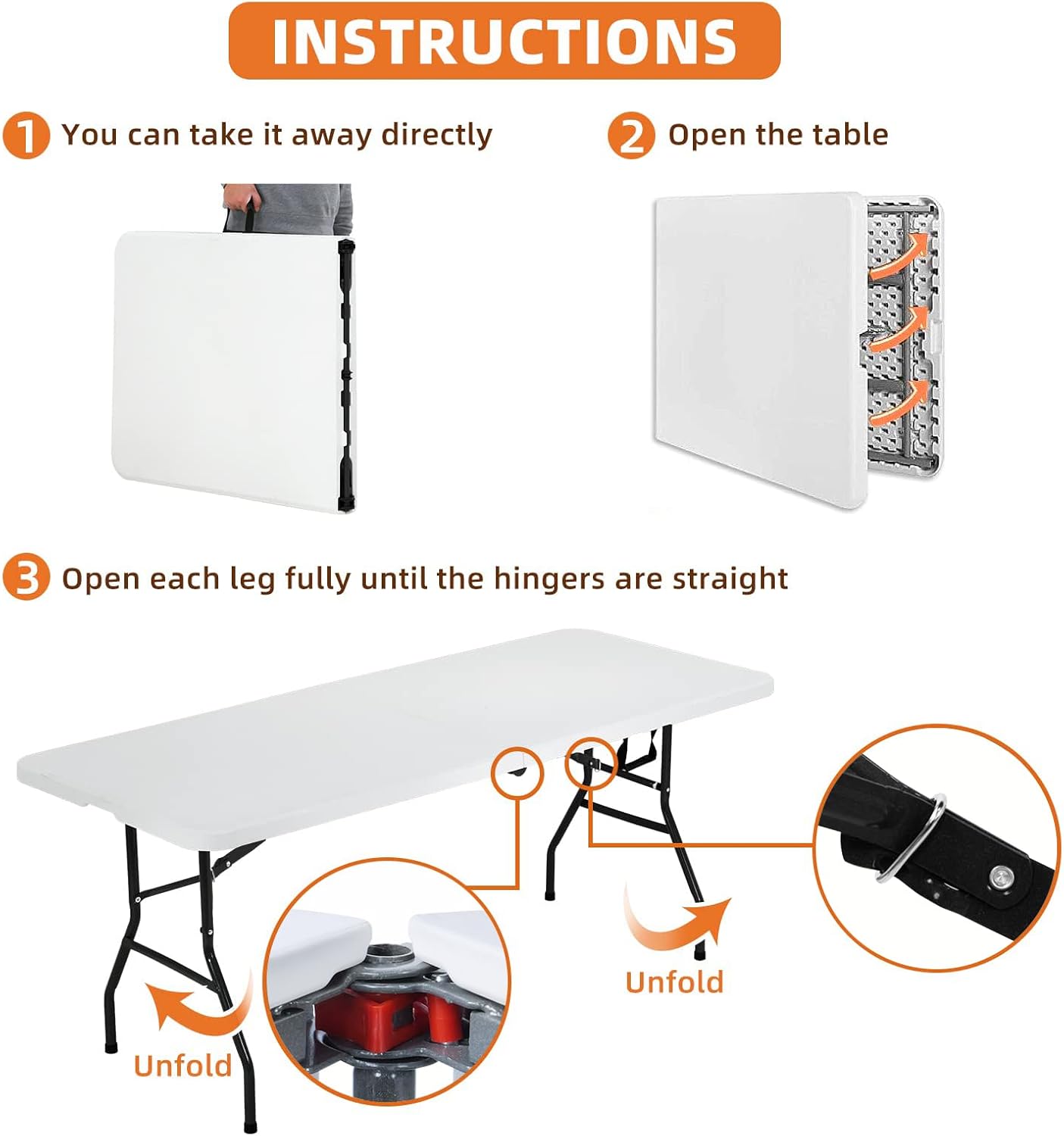 INSTRUCTIONS

1 You can take it away directly

2 Open the table

3 Open each leg fully until the hingers are straight

Unfold

Unfold