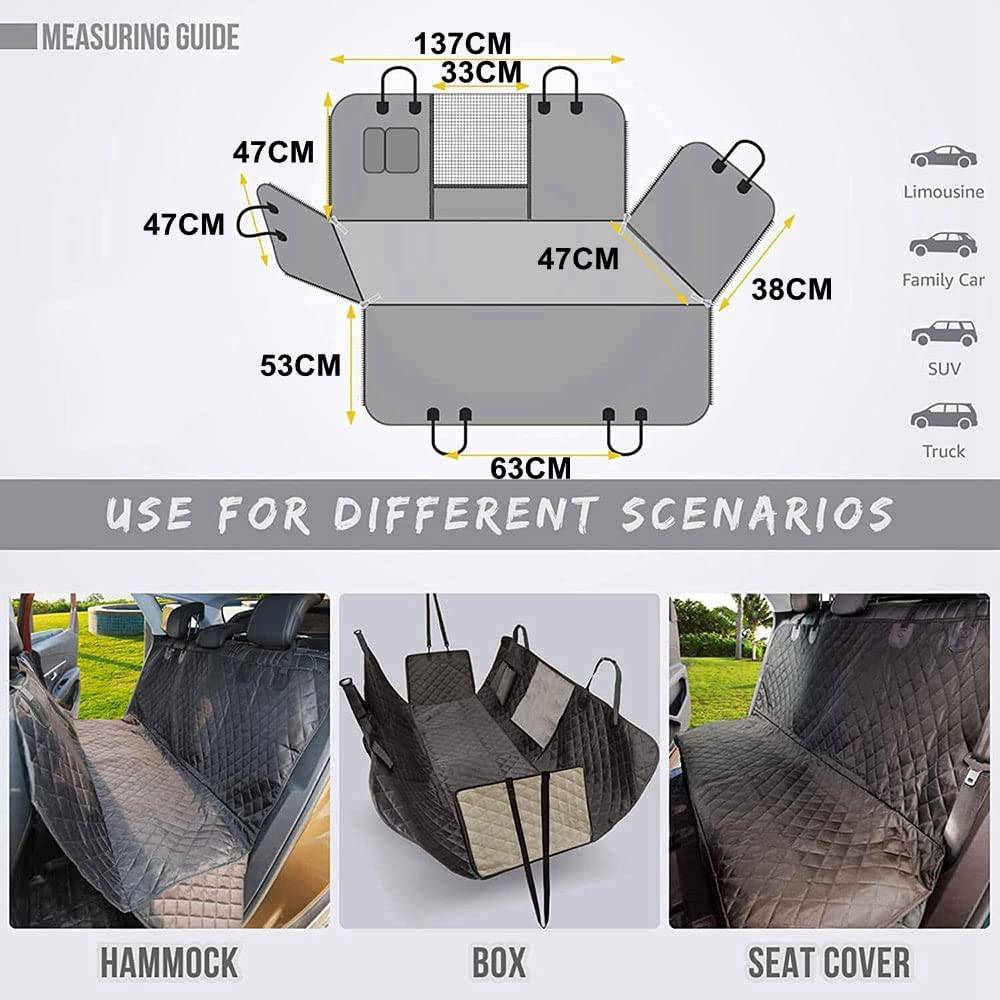 MEASURING GUIDE

137CM
33CM
47CM
47CM
47CM
38CM
53CM
63CM

Limousine
Family Car
SUV
Truck

USE FOR DIFFERENT SCENARIOS

HAMMOCK
BOX
SEAT COVER