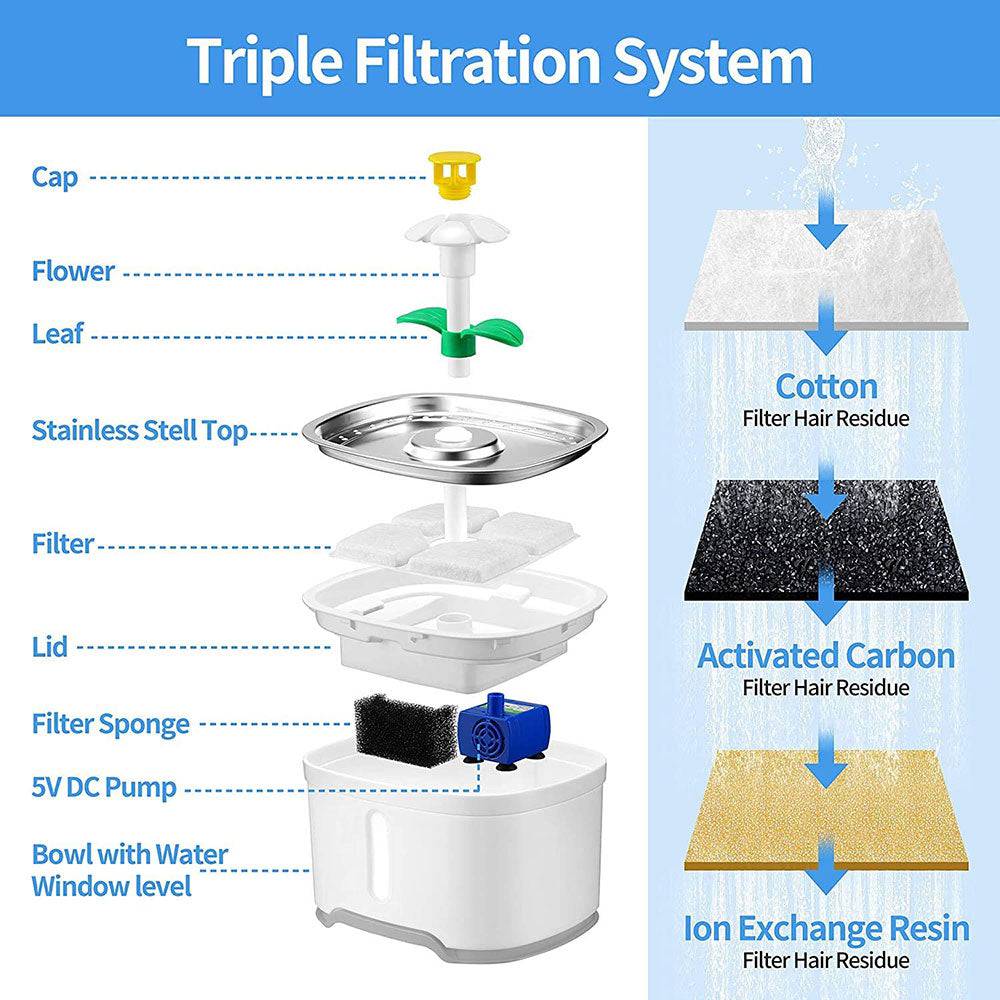 Triple Filtration System

Cap

Flower

Leaf

Stainless Stell Top

Filter

Lid

Filter Sponge

5V DC Pump

Bowl with Water Window level

Cotton
Filter Hair Residue

Activated Carbon
Filter Hair Residue

Ion Exchange Resin
Filter Hair Residue