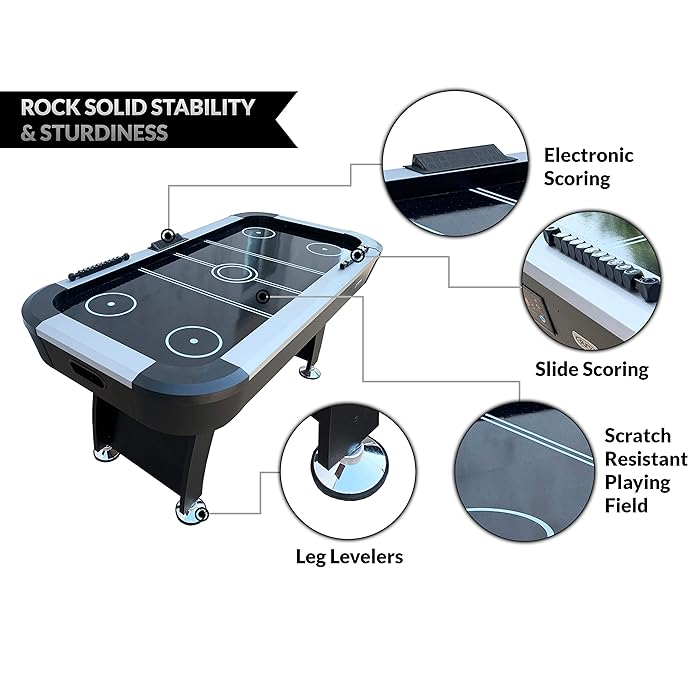 ROCK SOLID STABILITY & STURDINESS

Electronic Scoring

Slide Scoring

Scratch Resistant Playing Field

Leg Levelers