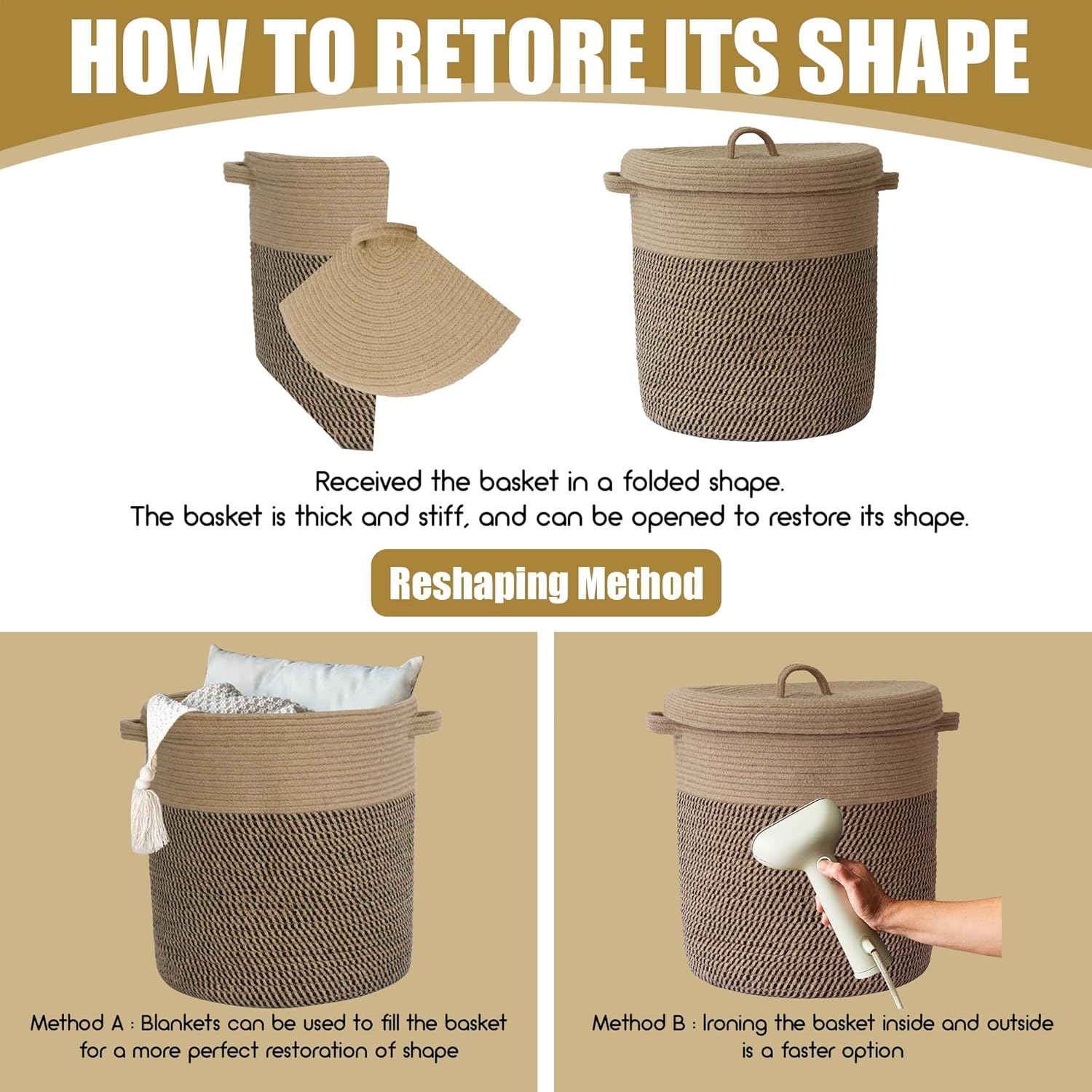 HOW TO RETORE ITS SHAPE

Received the basket in a folded shape.
The basket is thick and stiff, and can be opened to restore its shape.

Reshaping Method

Method A : Blankets can be used to fill the basket for a more perfect restoration of shape

Method B : Ironing the basket inside and outside is a faster option