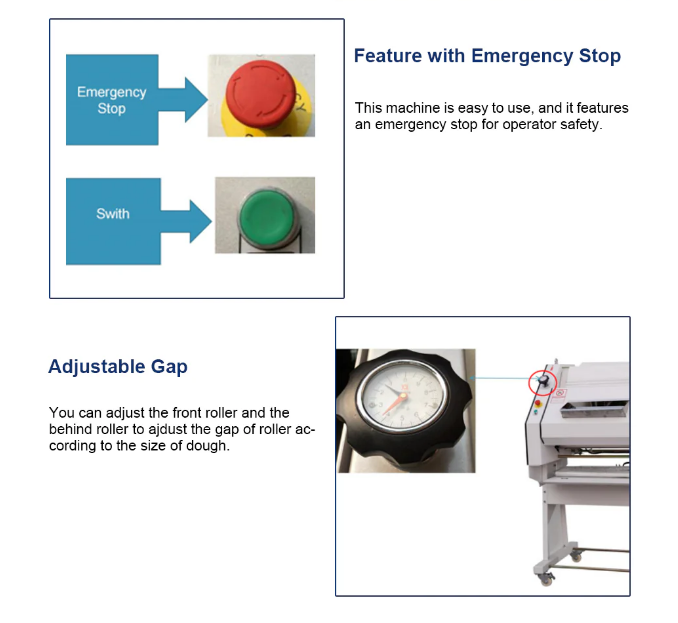 Emergency Stop

Swith

Feature with Emergency Stop

This machine is easy to use, and it features an emergency stop for operator safety.

Adjustable Gap

You can adjust the front roller and the behind roller to ajdust the gap of roller according to the size of dough.