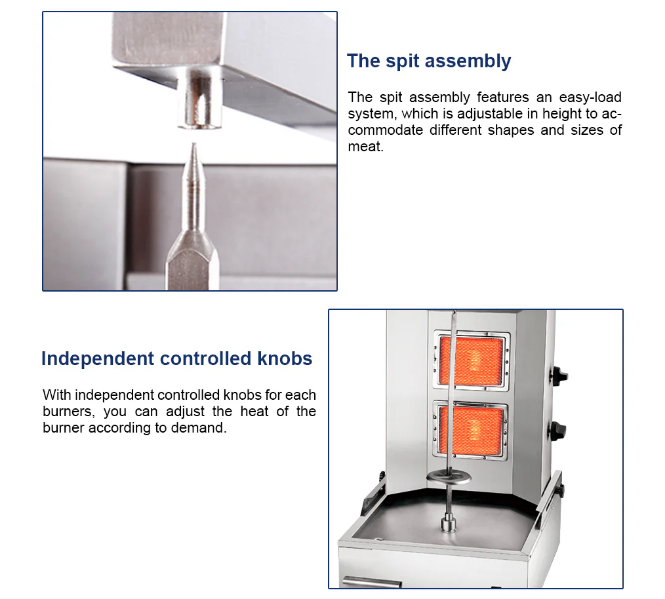 The spit assembly

The spit assembly features an easy-load system, which is adjustable in height to accommodate different shapes and sizes of meat.

Independent controlled knobs

With independent controlled knobs for each burners, you can adjust the heat of the burner according to demand.