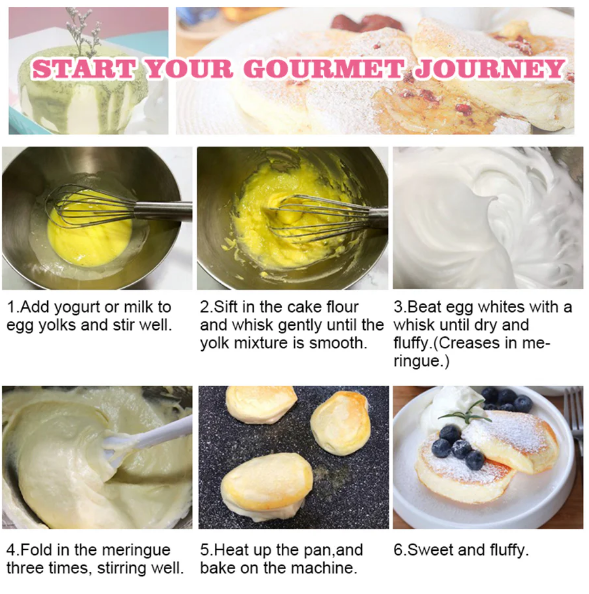 START YOUR GOURMET JOURNEY

1.Add yogurt or milk to egg yolks and stir well.

2.Sift in the cake flour and whisk gently until the yolk mixture is smooth.

3.Beat egg whites with a whisk until dry and fluffy.(Creases in meringue.)

4.Fold in the meringue three times, stirring well.

5.Heat up the pan,and bake on the machine.

6.Sweet and fluffy.