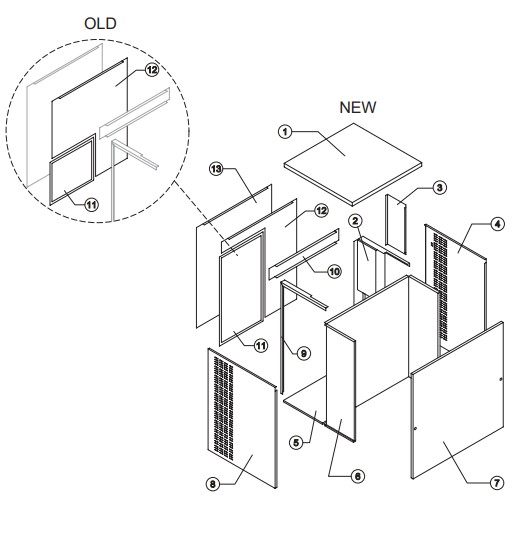 OLD
12
11
NEW
1
13
3
12
2
4
10
11
9
5
6
8
7